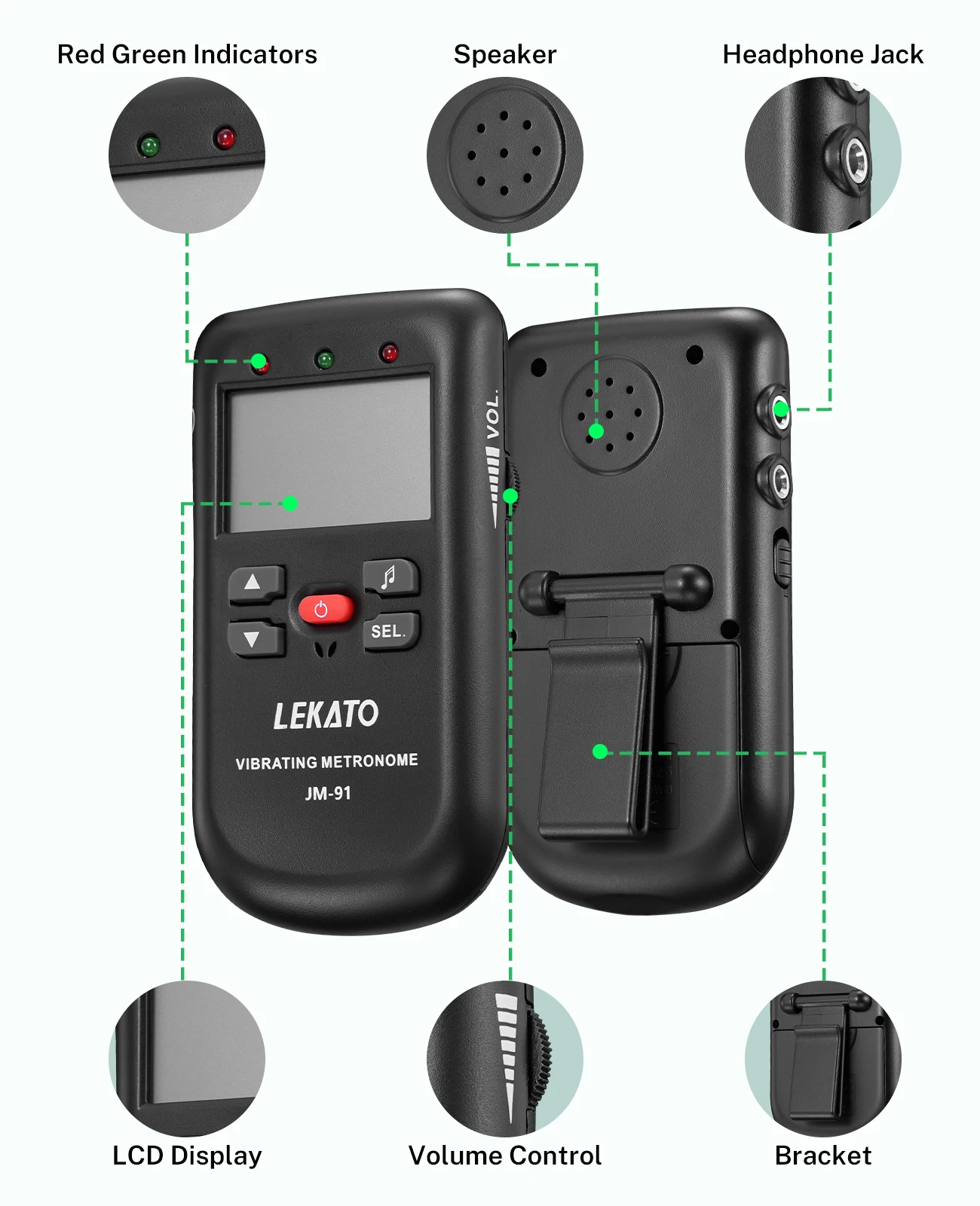 Red Green Indicators

Speaker

Headphone Jack

VOL.

SEL.

LEKATO

VIBRATING METRONOME

JM-91

LCD Display

Volume Control

Bracket