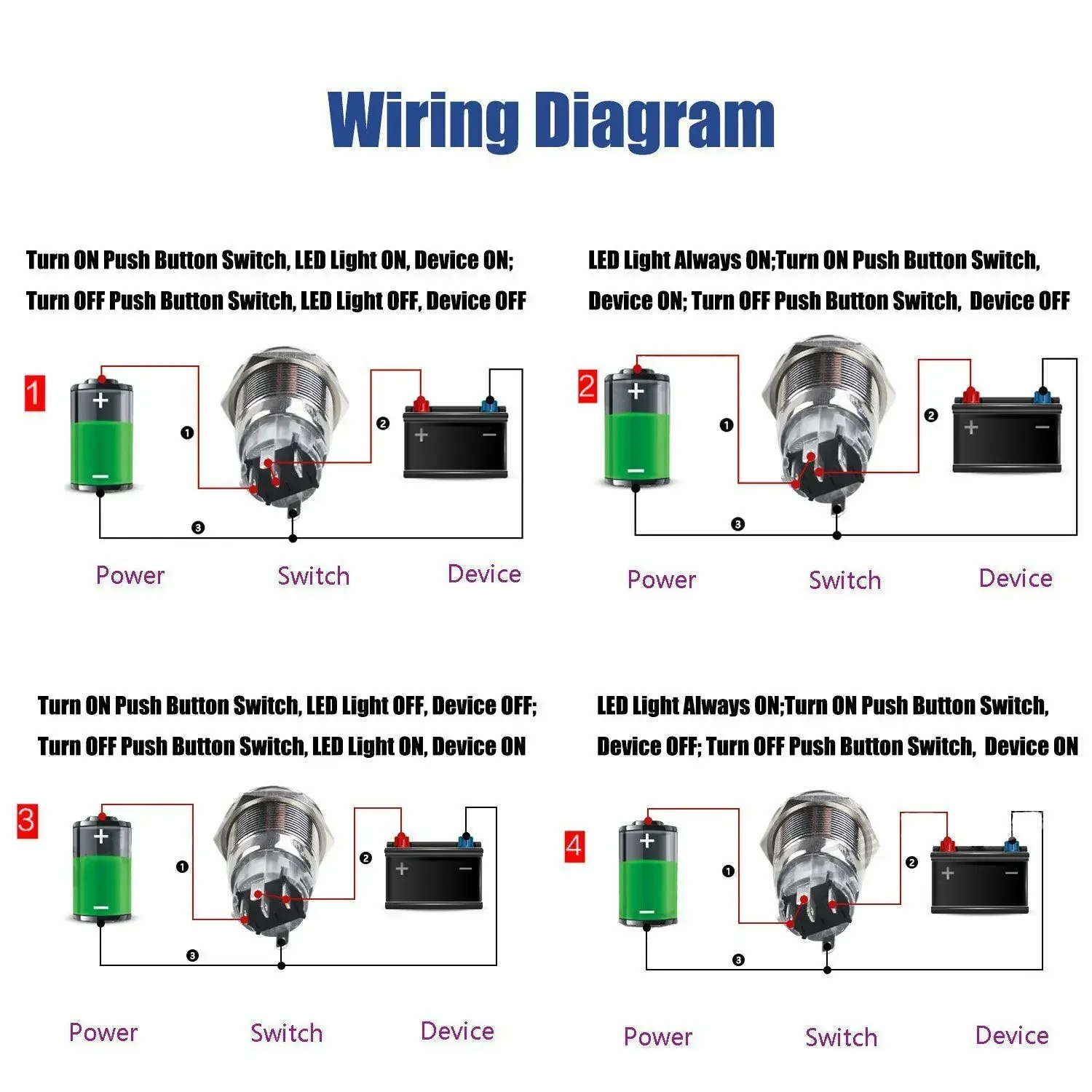 Wiring Diagram

Turn ON Push Button Switch, LED Light ON, Device ON;
Turn OFF Push Button Switch, LED Light OFF, Device OFF

1

+

−

❶

❷

+ −

❸

Power Switch Device

LED Light Always ON;Turn ON Push Button Switch,
Device ON; Turn OFF Push Button Switch, Device OFF

2

+

−

❶

❷

+ −

❸

Power Switch Device

Turn ON Push Button Switch, LED Light OFF, Device OFF;
Turn OFF Push Button Switch, LED Light ON, Device ON

3

+

−

❶

❷

+ −

❸

Power Switch Device

LED Light Always ON;Turn ON Push Button Switch,
Device OFF; Turn OFF Push Button Switch, Device ON

4

+

−

❶

❷

+ −

❸

Power Switch Device