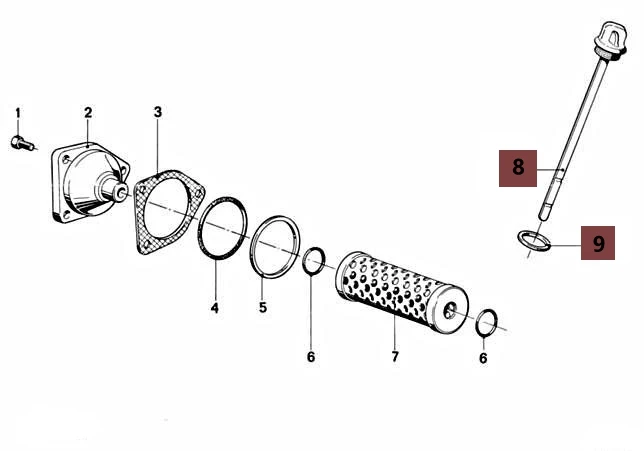 1
2
3
8
9
4
5
6
7
6