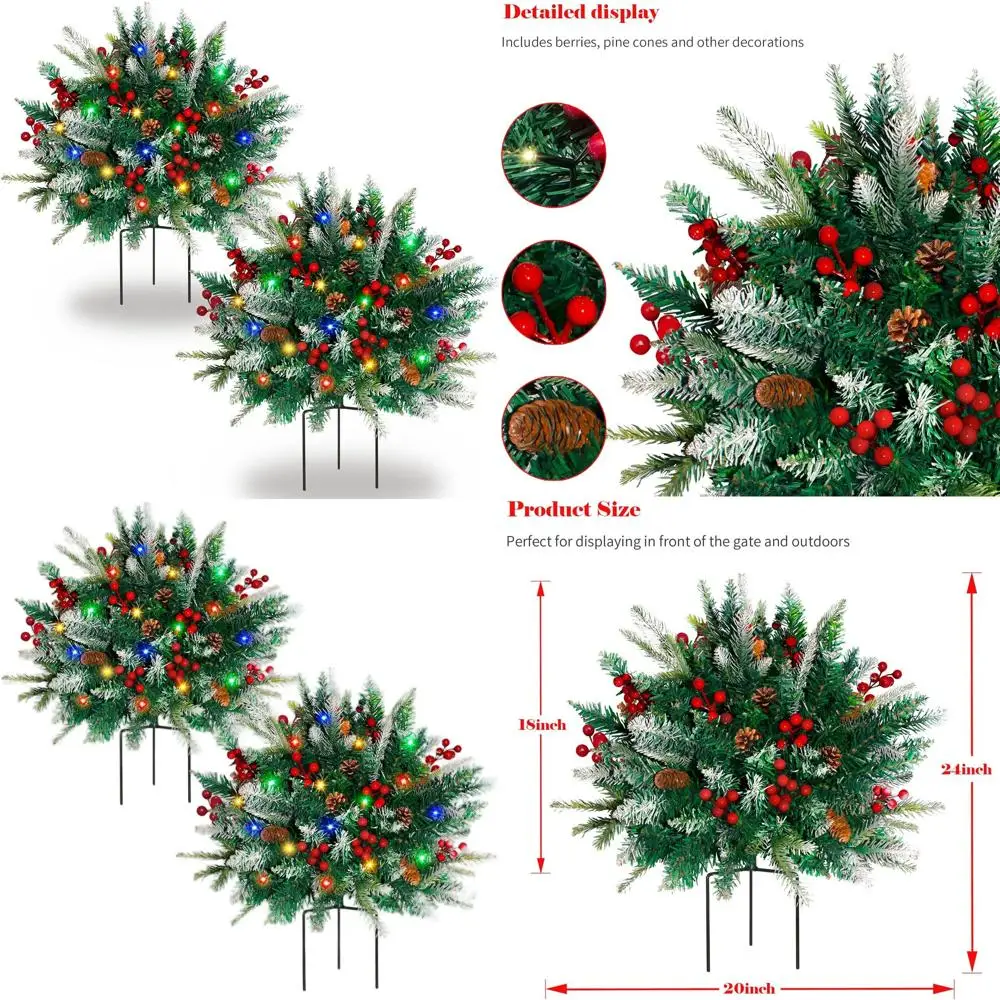 Detailed display

Includes berries, pine cones and other decorations

Product Size

Perfect for displaying in front of the gate and outdoors

18inch

24inch

20inch