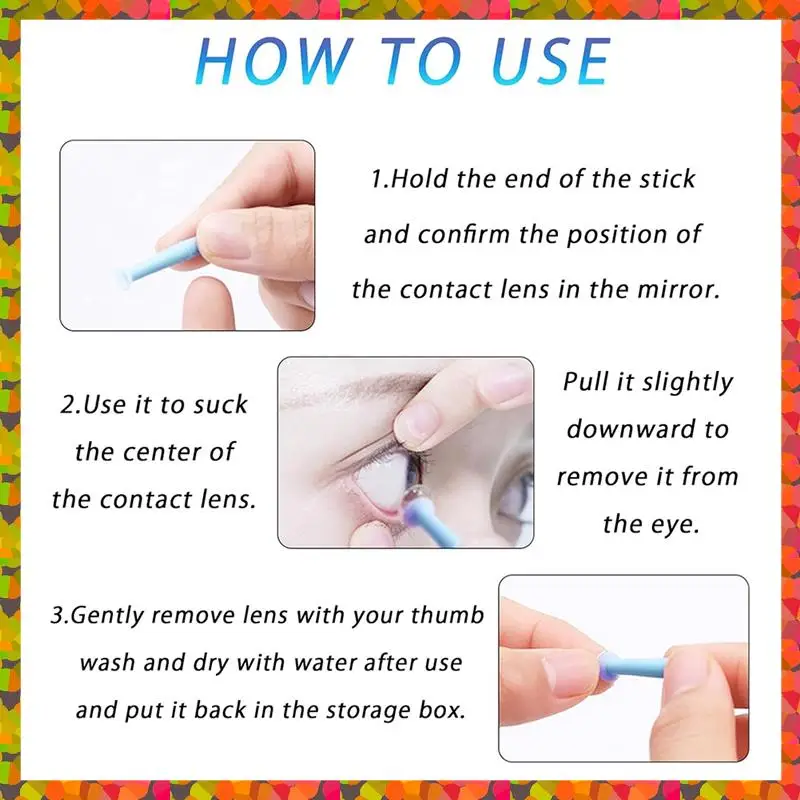 HOW TO USE

1.Hold the end of the stick and confirm the position of the contact lens in the mirror.

2.Use it to suck the center of the contact lens.

Pull it slightly downward to remove it from the eye.

3.Gently remove lens with your thumb wash and dry with water after use and put it back in the storage box.