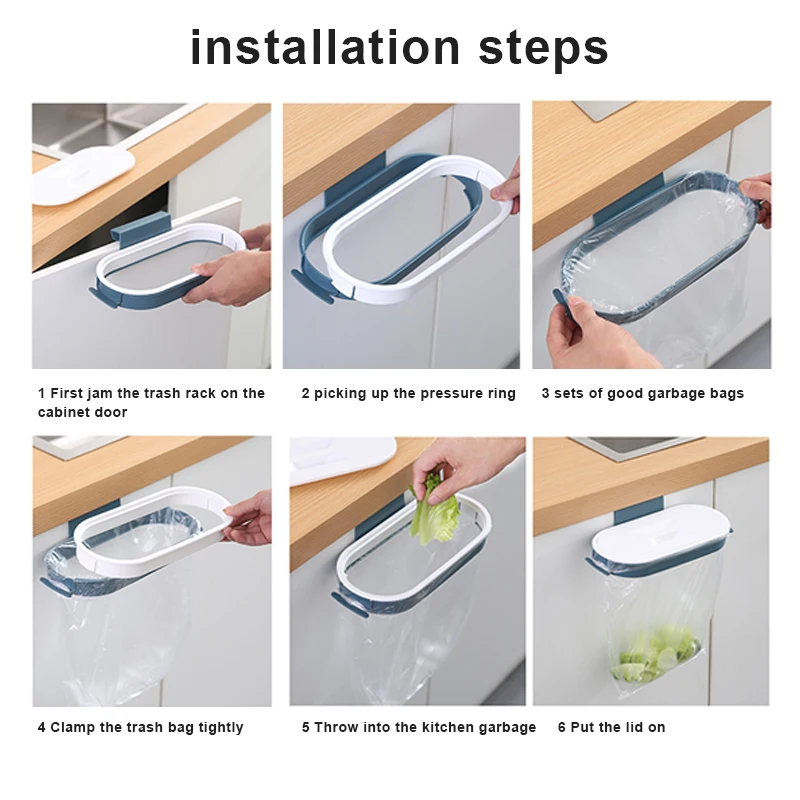 installation steps

1 First jam the trash rack on the cabinet door

2 picking up the pressure ring

3 sets of good garbage bags

4 Clamp the trash bag tightly

5 Throw into the kitchen garbage

6 Put the lid on