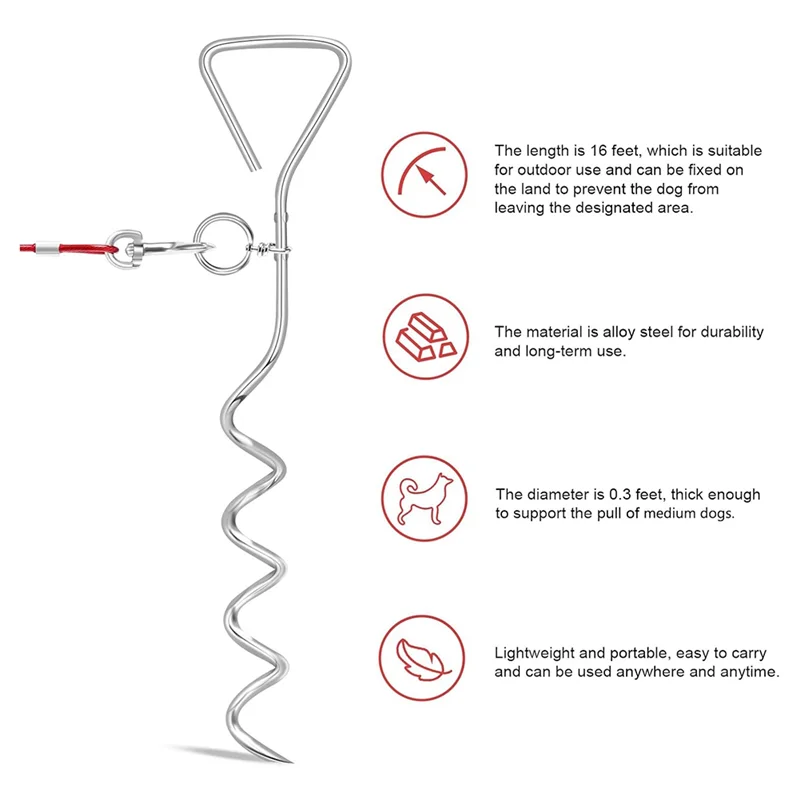 The length is 16 feet, which is suitable for outdoor use and can be fixed on the land to prevent the dog from leaving the designated area.

The material is alloy steel for durability and long-term use.

The diameter is 0.3 feet, thick enough to support the pull of medium dogs.

Lightweight and portable, easy to carry and can be used anywhere and anytime.