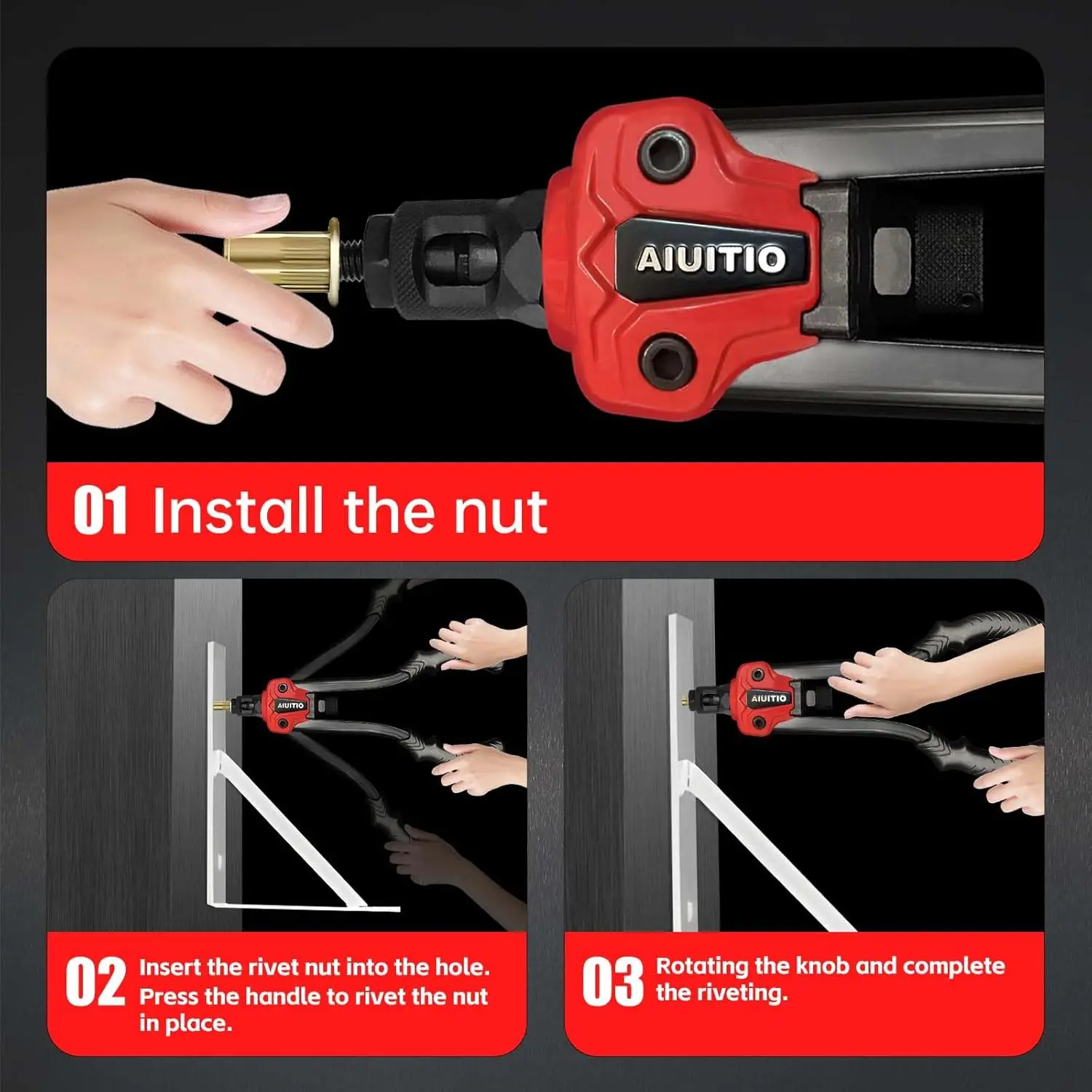 AIUITIO

01 Install the nut

AIUITIO

02 Insert the rivet nut into the hole. Press the handle to rivet the nut in place.

AIUITIO

03 Rotating the knob and complete the riveting.