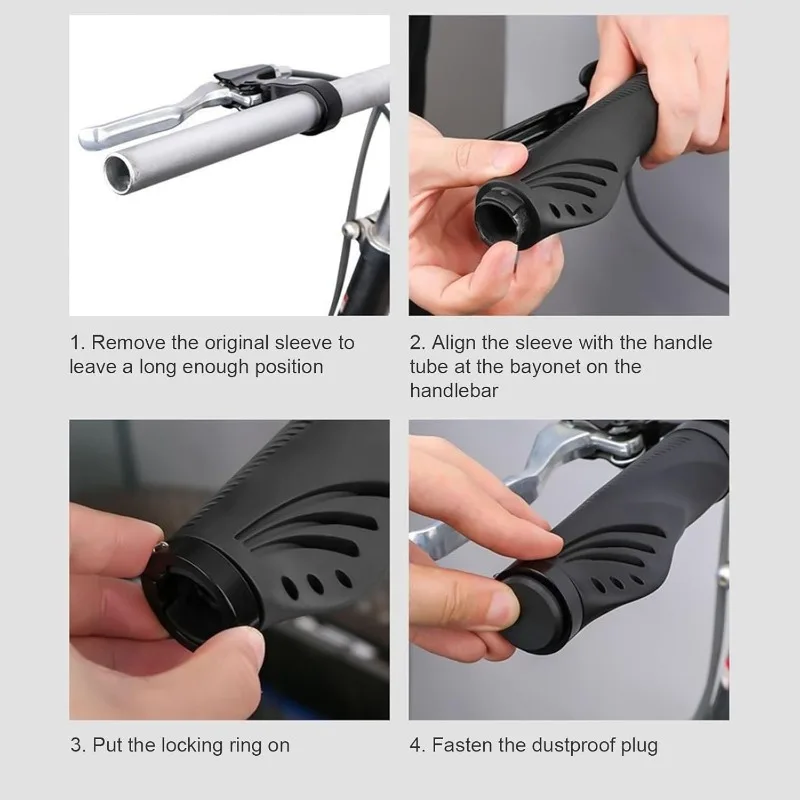 1. Remove the original sleeve to leave a long enough position

2. Align the sleeve with the handle tube at the bayonet on the handlebar

3. Put the locking ring on

4. Fasten the dustproof plug