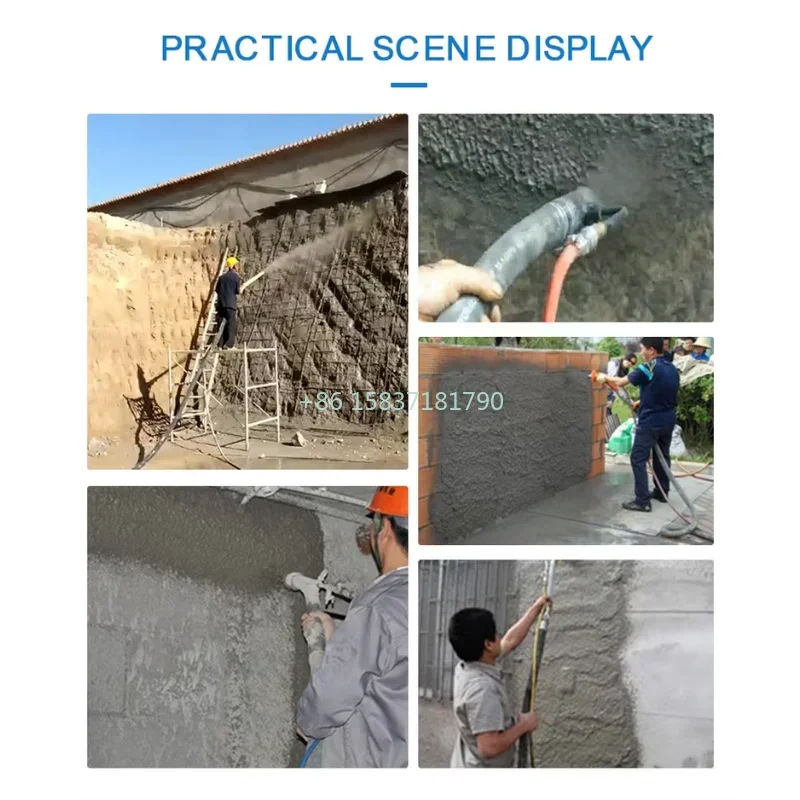 PRACTICAL SCENE DISPLAY

+86 15837181790