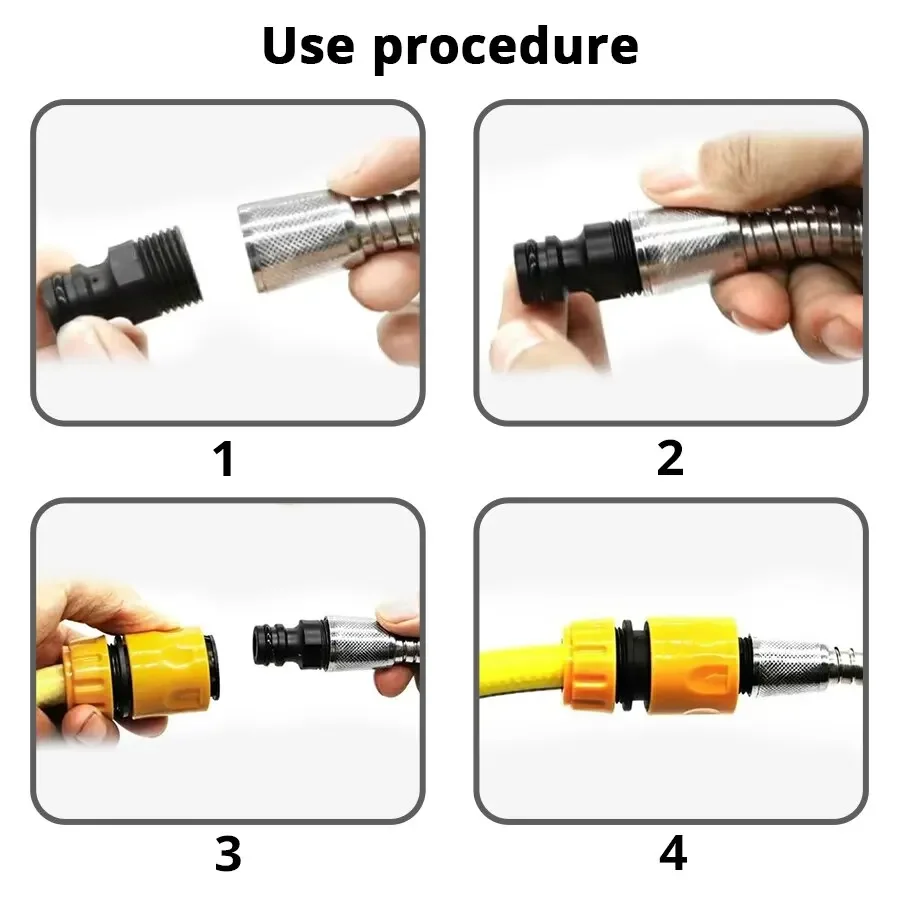 Use procedure

1

2

3

4