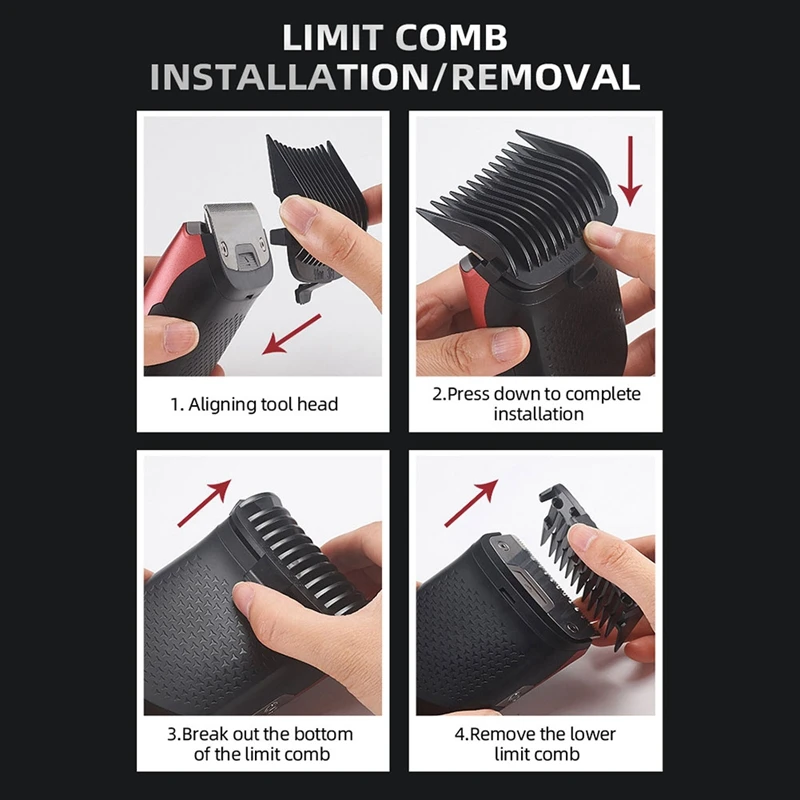 LIMIT COMB
INSTALLATION/REMOVAL

1. Aligning tool head

2.Press down to complete installation

3.Break out the bottom of the limit comb

4.Remove the lower limit comb