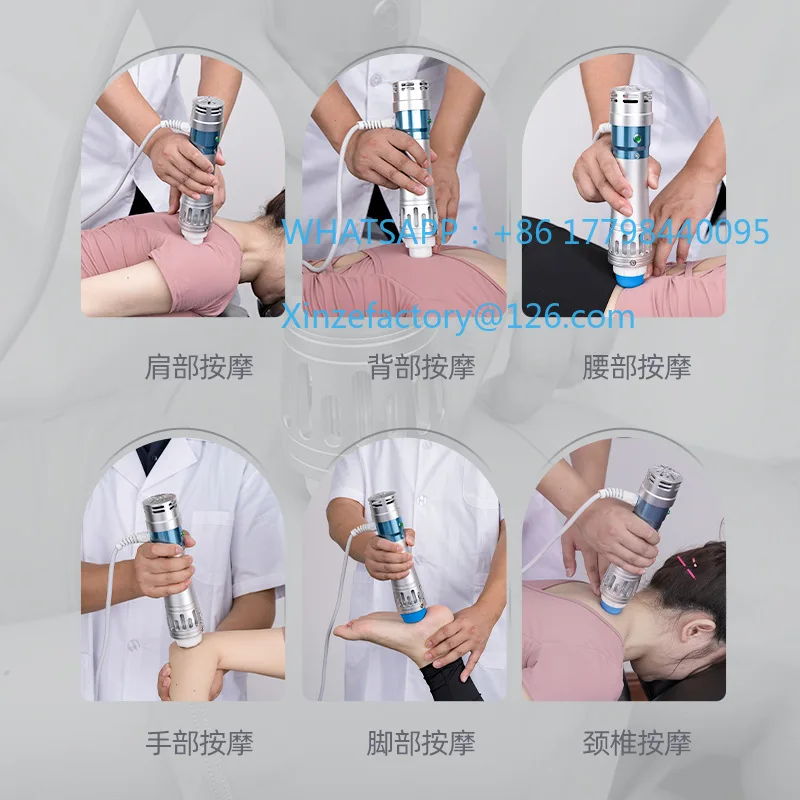 WHATSAPP：+86 17798440095

Xinzefactory@126.com

肩部按摩

背部按摩

腰部按摩

手部按摩

脚部按摩

颈椎按摩