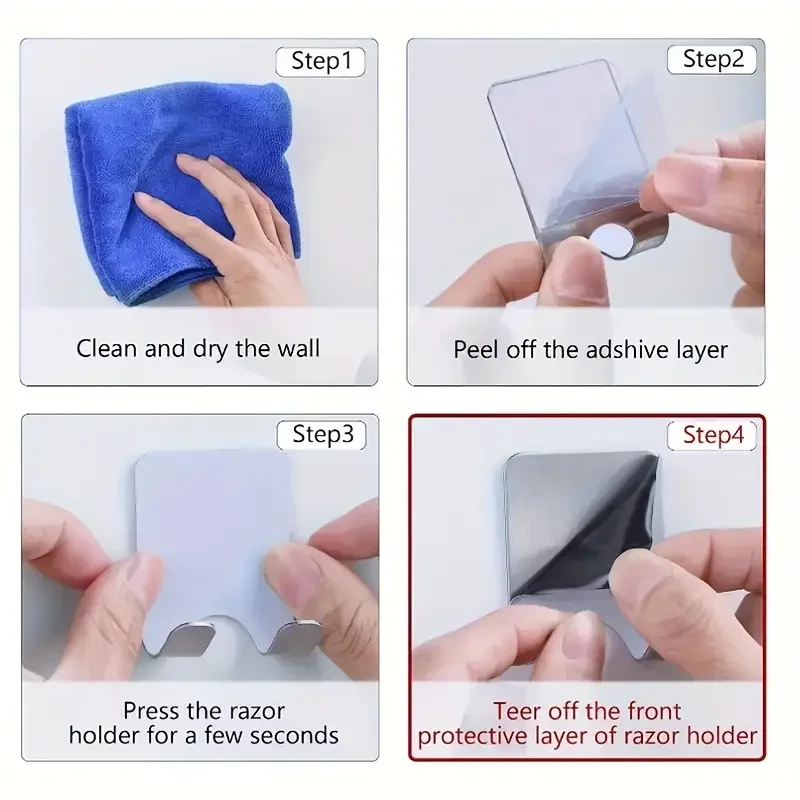 Step1

Clean and dry the wall

Step2

Peel off the adshive layer

Step3

Press the razor holder for a few seconds

Step4

Teer off the front protective layer of razor holder