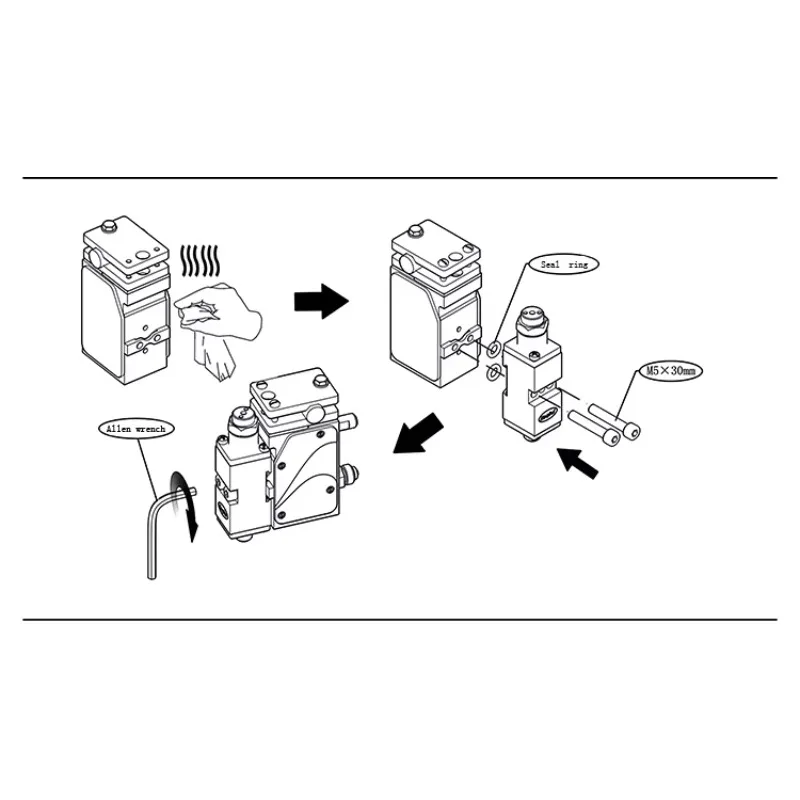 Seal ring

M5×30mm

Allen wrench