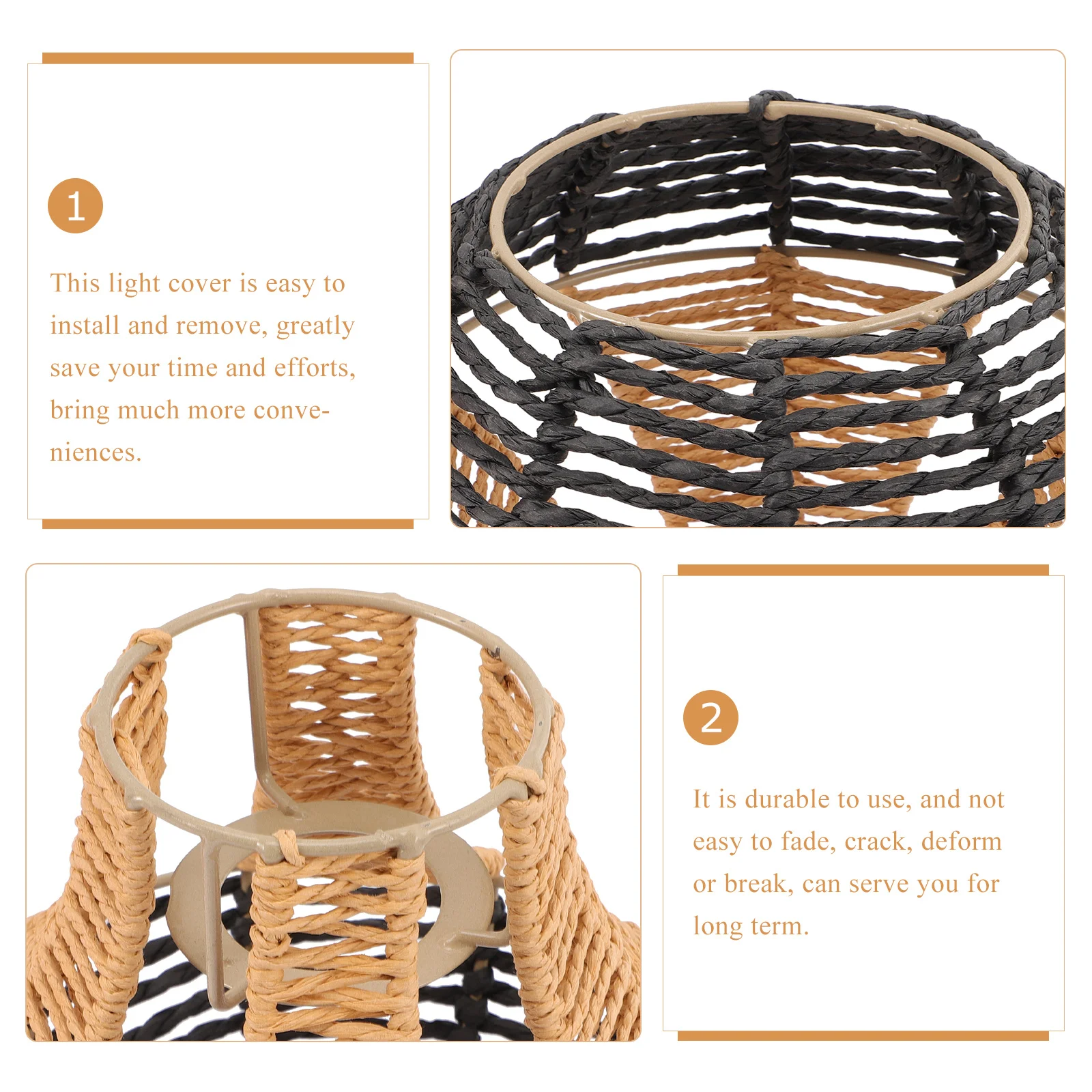 1

This light cover is easy to install and remove, greatly save your time and efforts, bring much more conveniences.

2

It is durable to use, and not easy to fade, crack, deform or break, can serve you for long term.