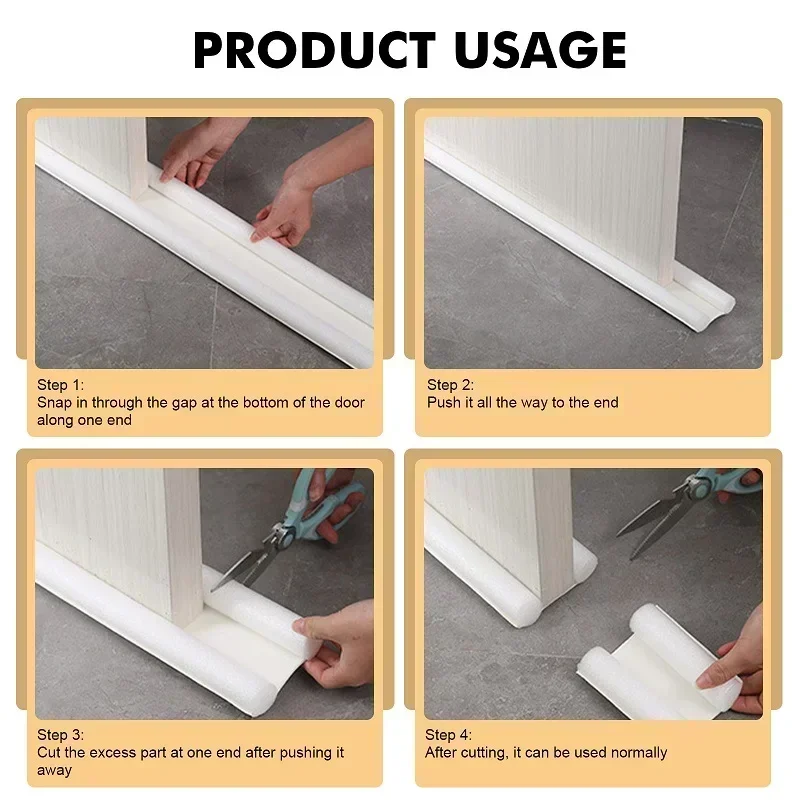 PRODUCT USAGE

Step 1:
Snap in through the gap at the bottom of the door along one end

Step 2:
Push it all the way to the end

Step 3:
Cut the excess part at one end after pushing it away

Step 4:
After cutting, it can be used normally