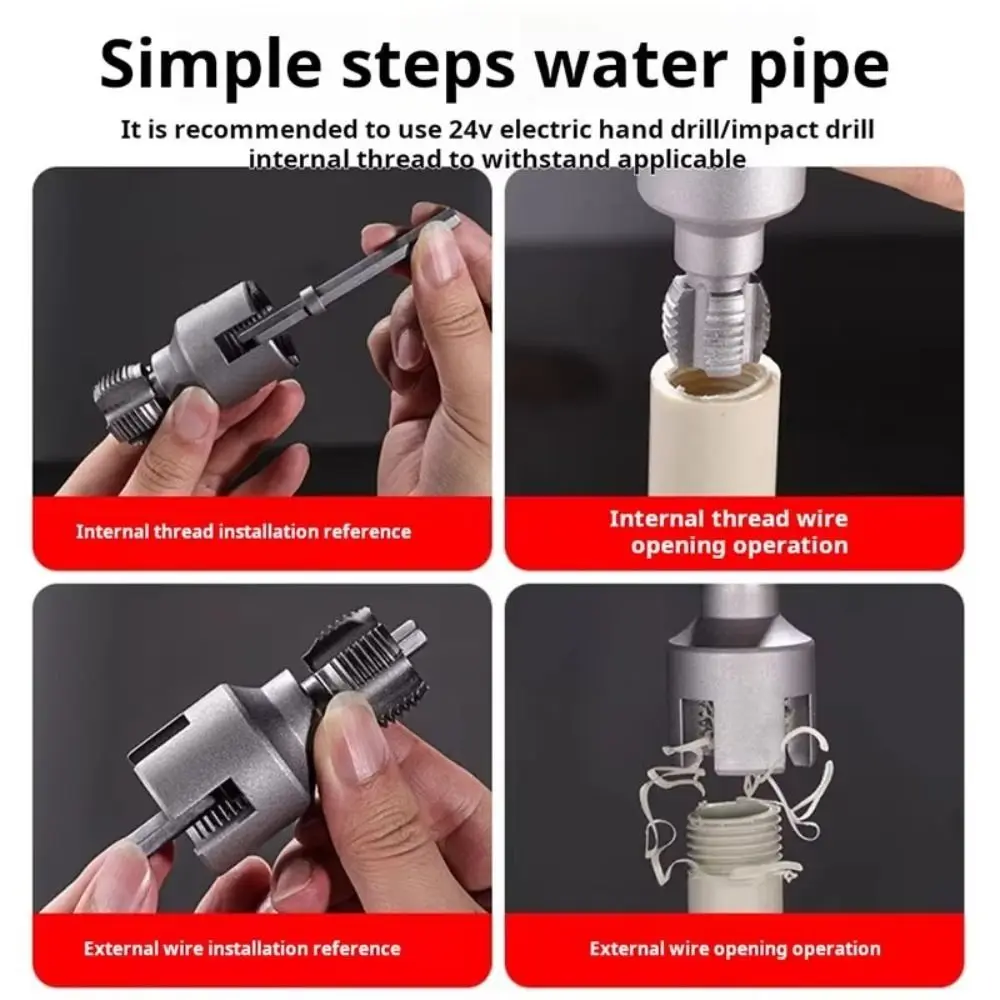 Simple steps water pipe

It is recommended to use 24v electric hand drill/impact drill internal thread to withstand applicable

Internal thread installation reference

Internal thread wire opening operation

External wire installation reference

External wire opening operation