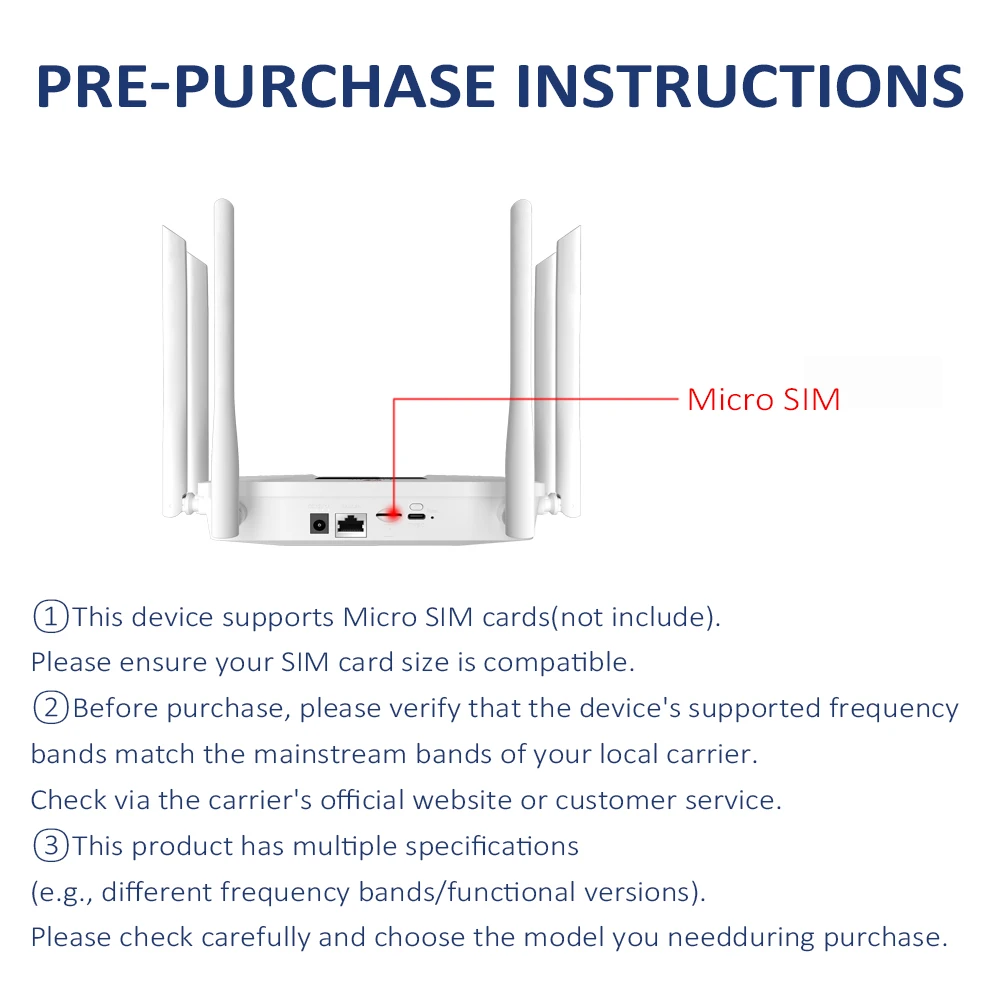 PRE-PURCHASE INSTRUCTIONS

Micro SIM

①This device supports Micro SIM cards(not include).
Please ensure your SIM card size is compatible.
②Before purchase, please verify that the device's supported frequency bands match the mainstream bands of your local carrier.
Check via the carrier's official website or customer service.
③This product has multiple specifications
(e.g., different frequency bands/functional versions).
Please check carefully and choose the model you needduring purchase.