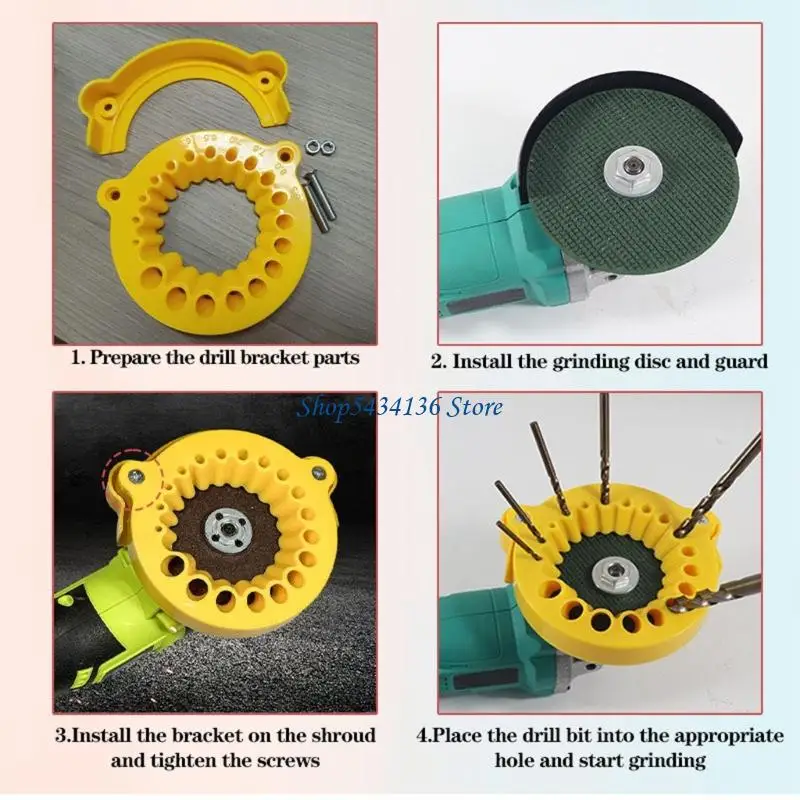 1. Prepare the drill bracket parts

2. Install the grinding disc and guard

Shop5434136 Store

3.Install the bracket on the shroud and tighten the screws

4.Place the drill bit into the appropriate hole and start grinding