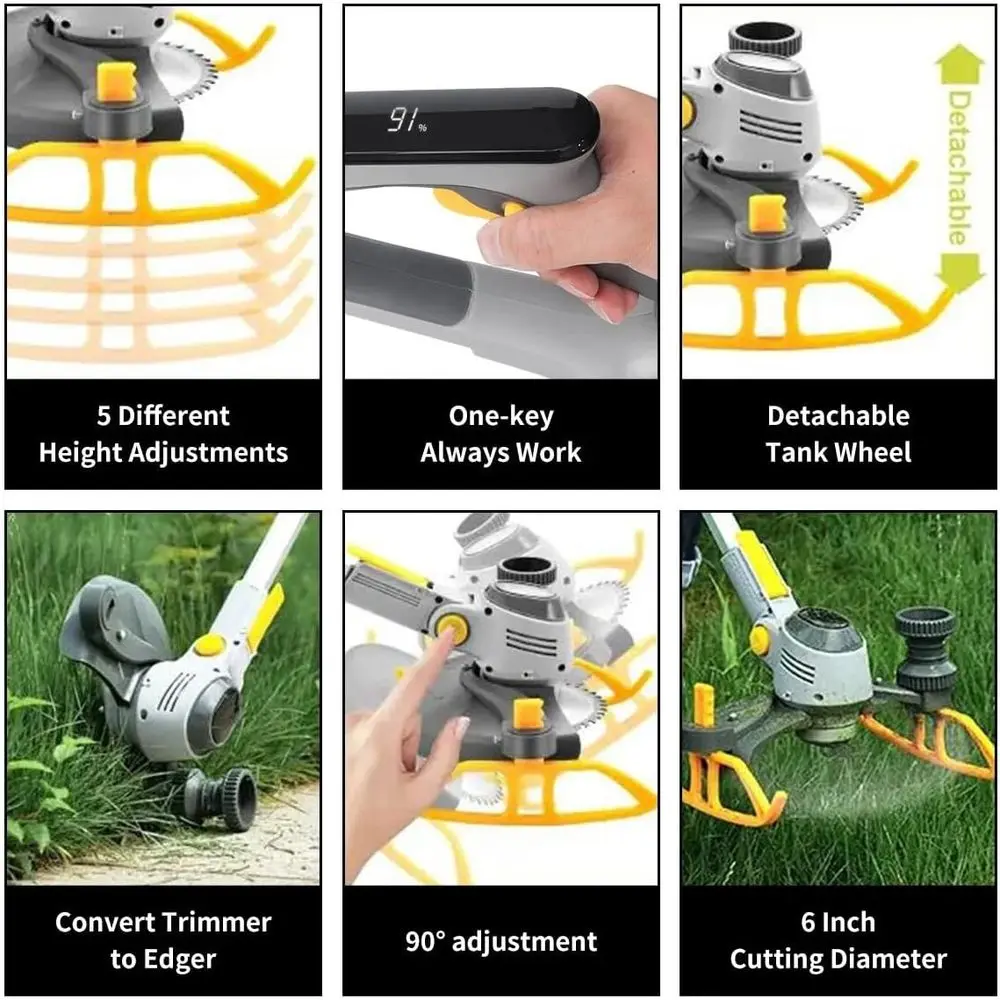 5 Different
Height Adjustments

91%

One-key
Always Work

Detachable

Detachable
Tank Wheel

Convert Trimmer
to Edger

90° adjustment

6 Inch
Cutting Diameter