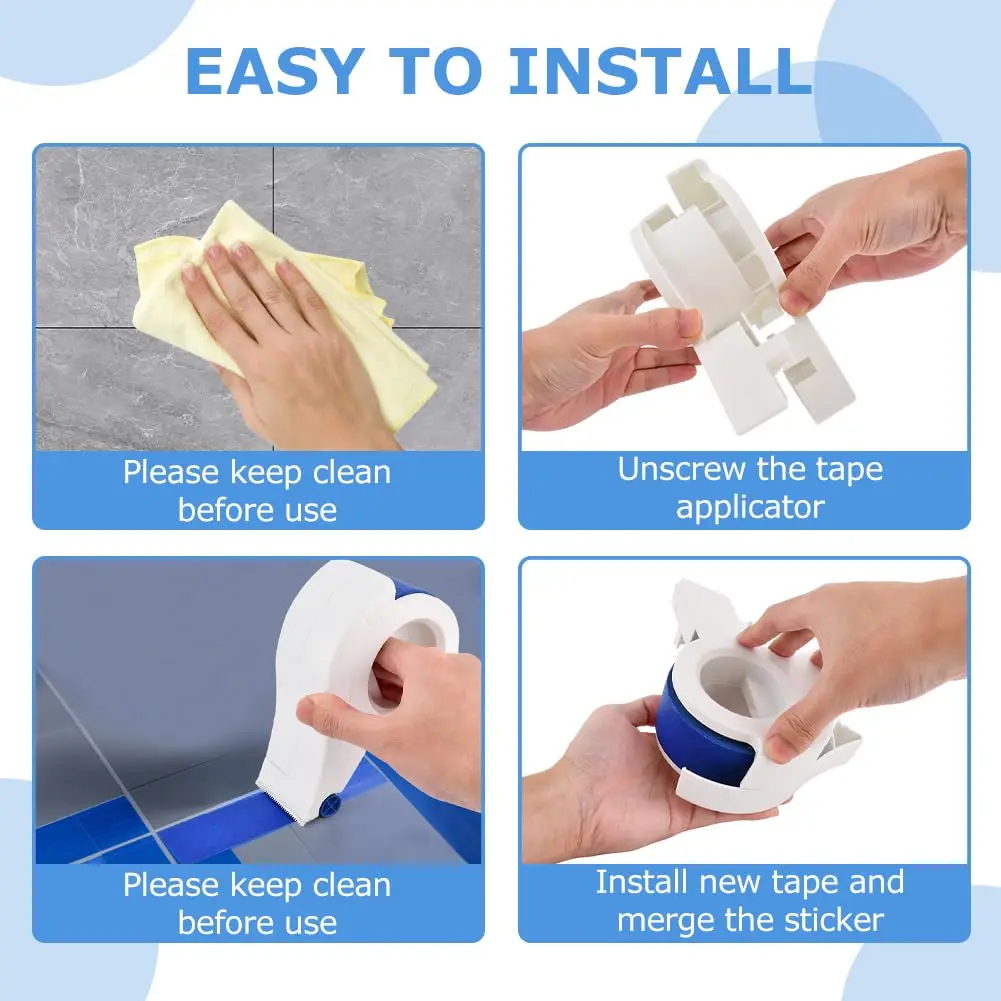 EASY TO INSTALL

Please keep clean before use

Unscrew the tape applicator

Please keep clean before use

Install new tape and merge the sticker