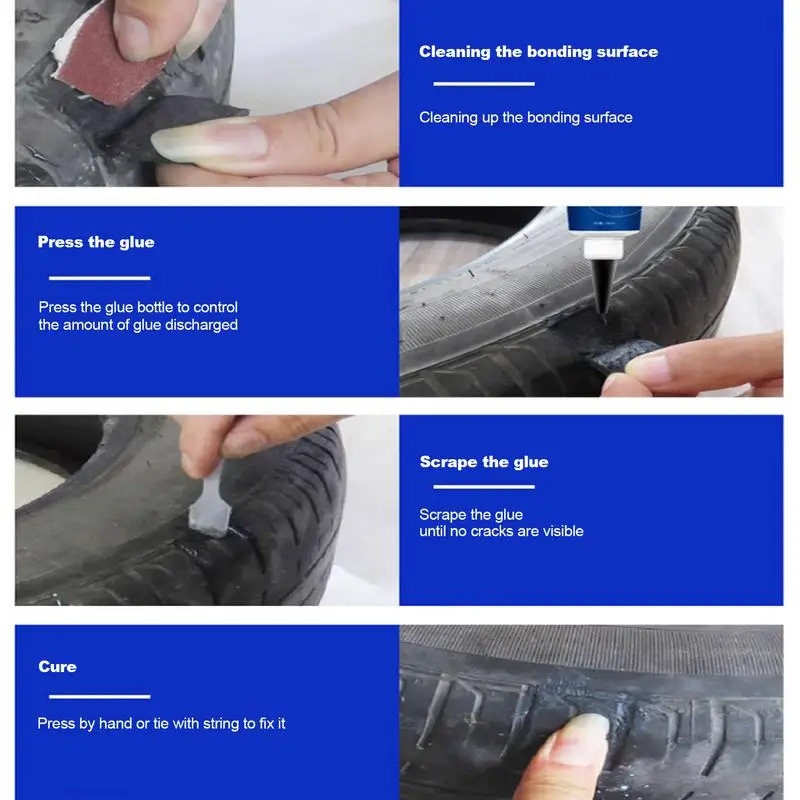 Cleaning the bonding surface

Cleaning up the bonding surface

Press the glue

Press the glue bottle to control the amount of glue discharged

Scrape the glue

Scrape the glue until no cracks are visible

Cure

Press by hand or tie with string to fix it