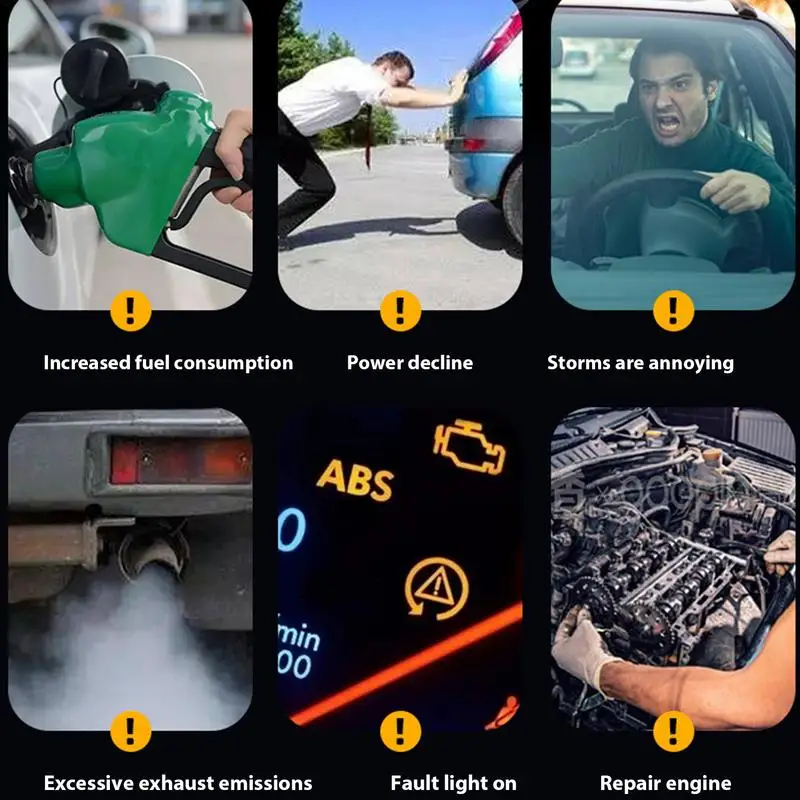 !

Increased fuel consumption

!

Power decline

!

Storms are annoying

ABS

0

min

00

!

Excessive exhaust emissions

!

Fault light on

!

Repair engine