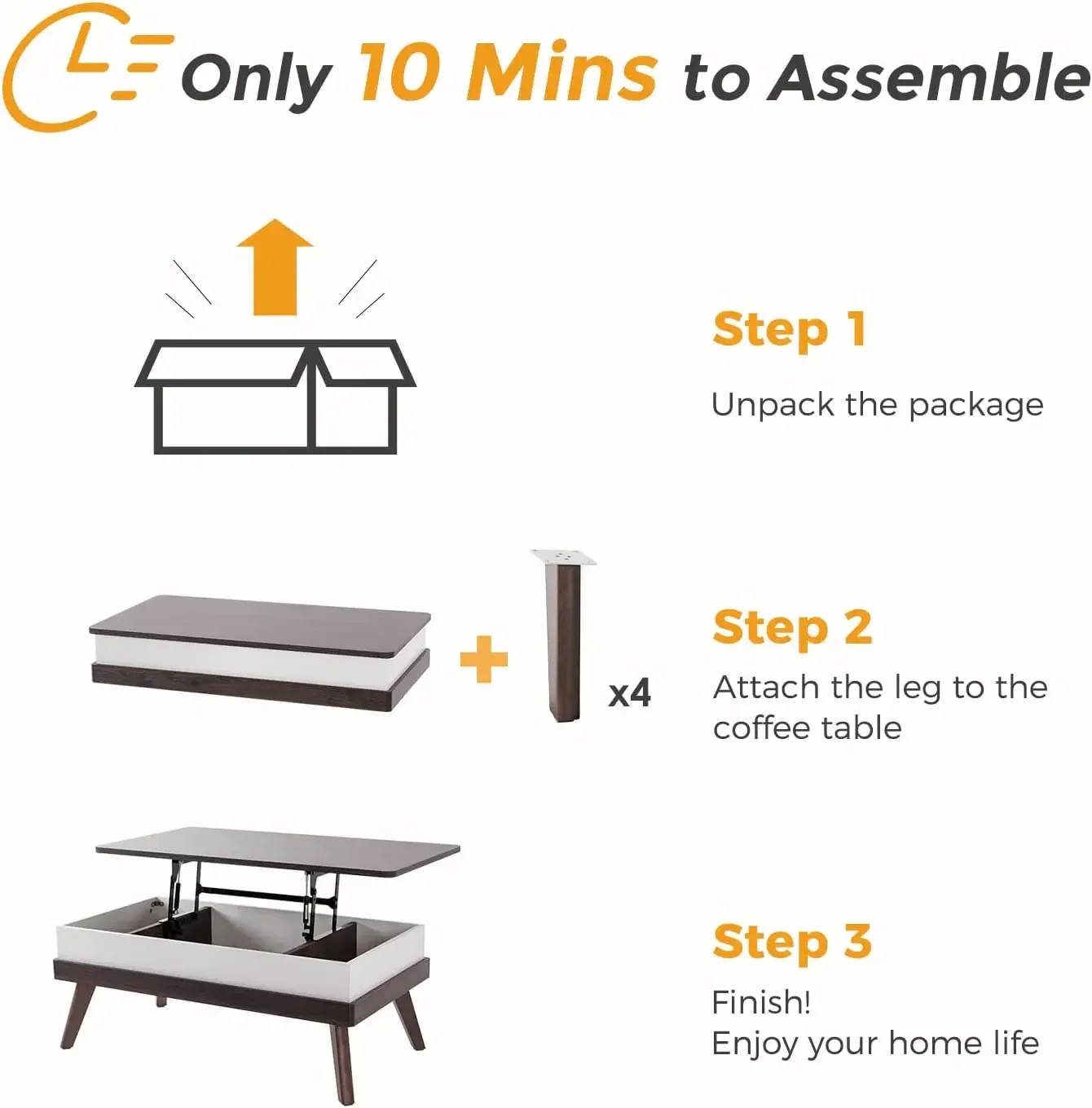 Only 10 Mins to Assemble

Step 1

Unpack the package

x4

Step 2

Attach the leg to the coffee table

Step 3

Finish!
Enjoy your home life