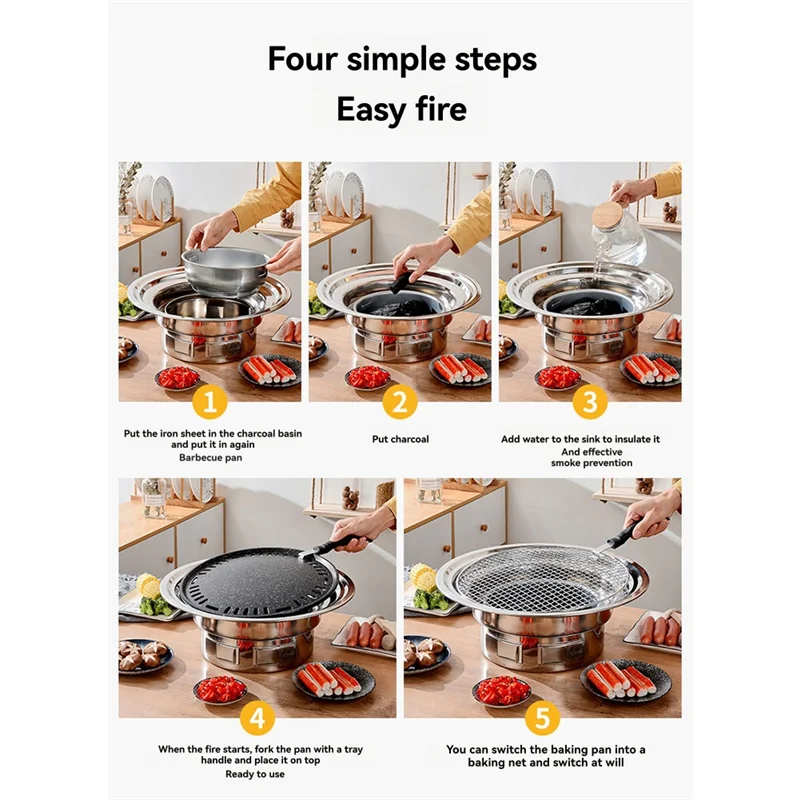 Four simple steps
Easy fire

1

Put the iron sheet in the charcoal basin and put it in again
Barbecue pan

2

Put charcoal

3

Add water to the sink to insulate it
And effective smoke prevention

4

When the fire starts, fork the pan with a tray handle and place it on top
Ready to use

5

You can switch the baking pan into a baking net and switch at will