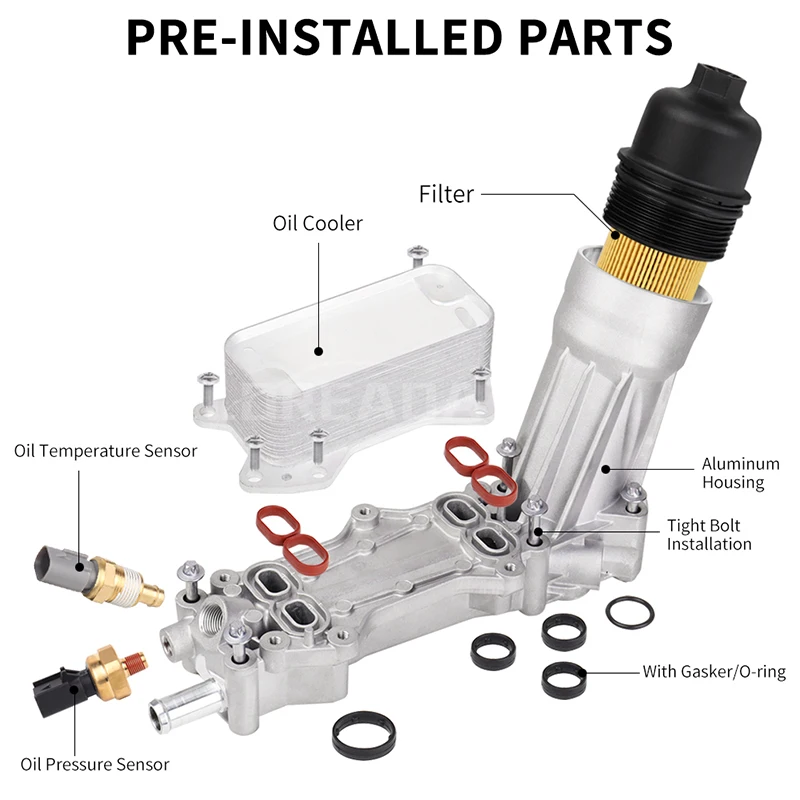 PRE-INSTALLED PARTS

Filter

Oil Cooler

Oil Temperature Sensor

Aluminum Housing

Tight Bolt Installation

With Gasker/O-ring

Oil Pressure Sensor