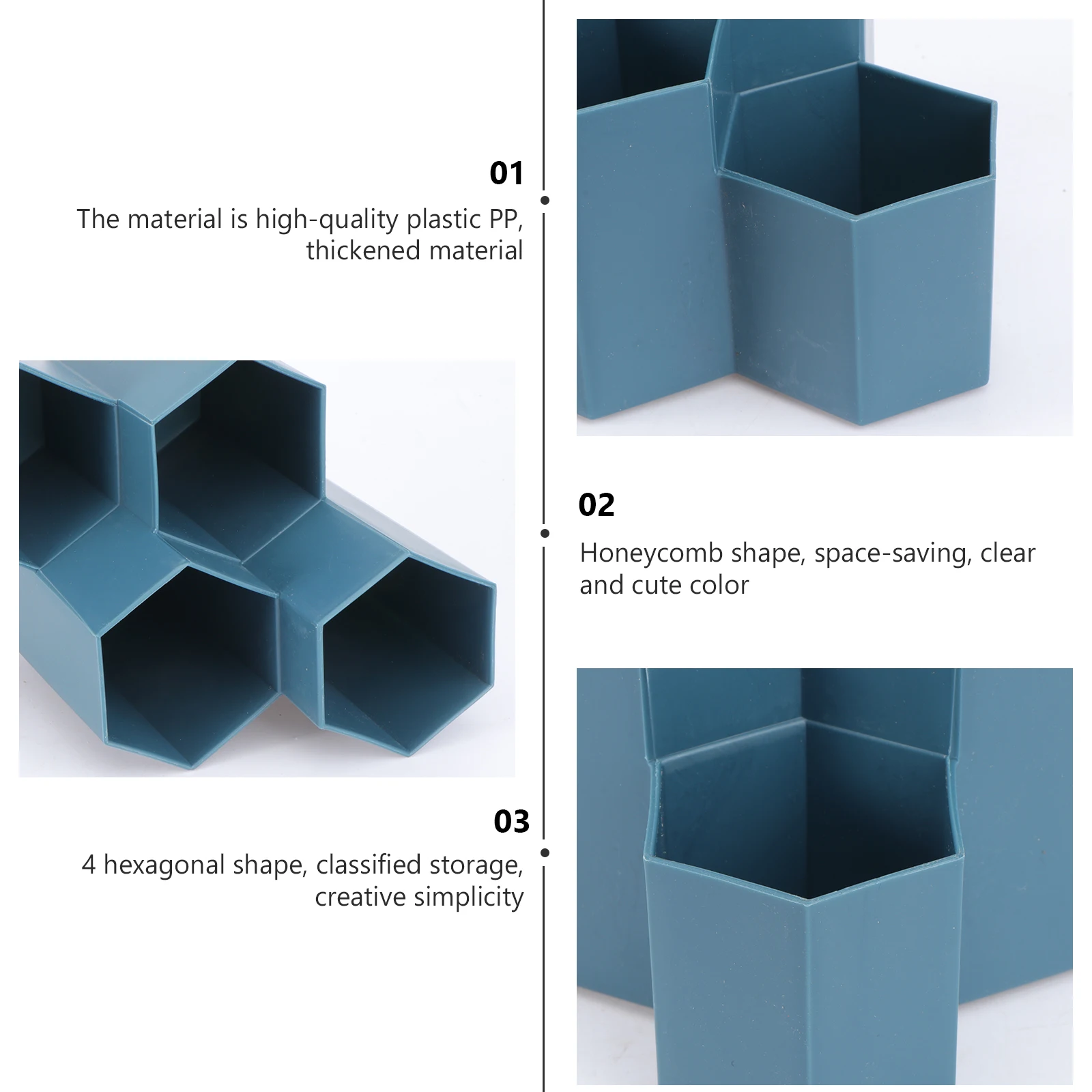 01
The material is high-quality plastic PP, thickened material

02
Honeycomb shape, space-saving, clear and cute color

03
4 hexagonal shape, classified storage, creative simplicity