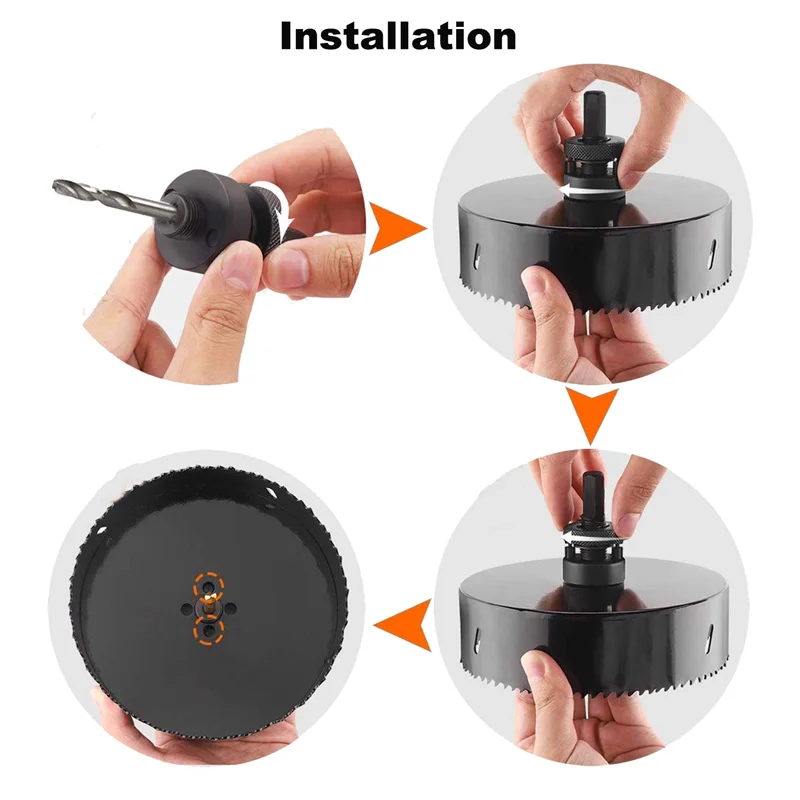 Installation