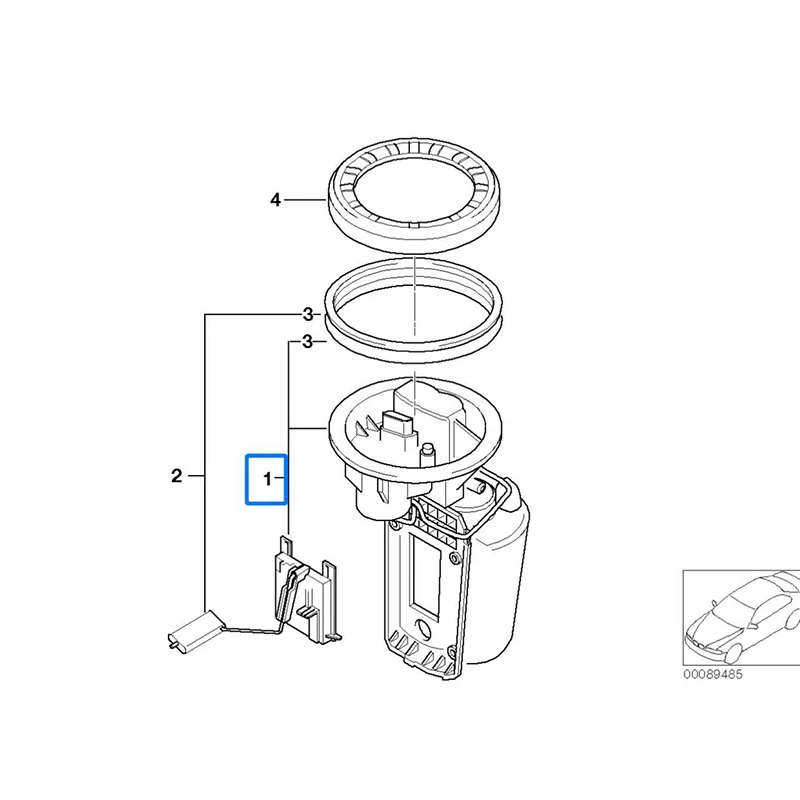 4
3
3
2
1
00089485