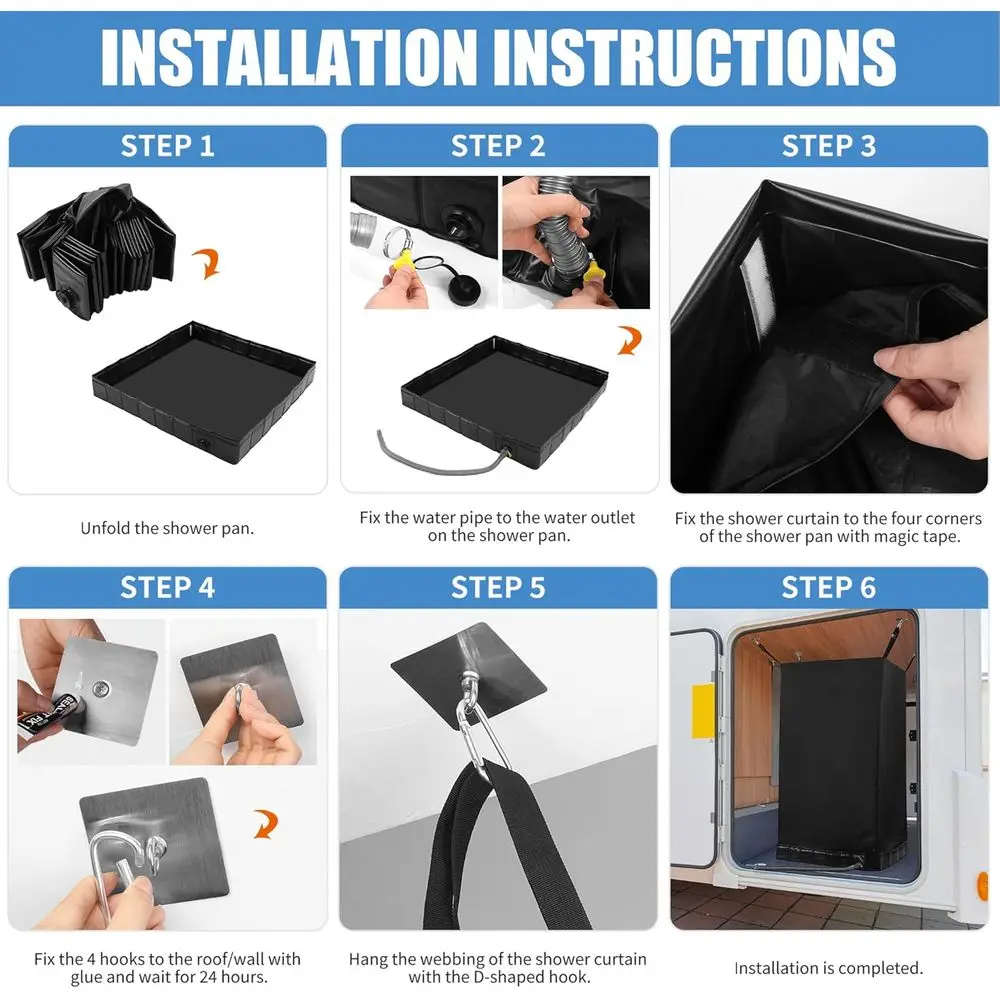 INSTALLATION INSTRUCTIONS

STEP 1

Unfold the shower pan.

STEP 2

Fix the water pipe to the water outlet on the shower pan.

STEP 3

Fix the shower curtain to the four corners of the shower pan with magic tape.

STEP 4

Fix the 4 hooks to the roof/wall with glue and wait for 24 hours.

STEP 5

Hang the webbing of the shower curtain with the D-shaped hook.

STEP 6

Installation is completed.