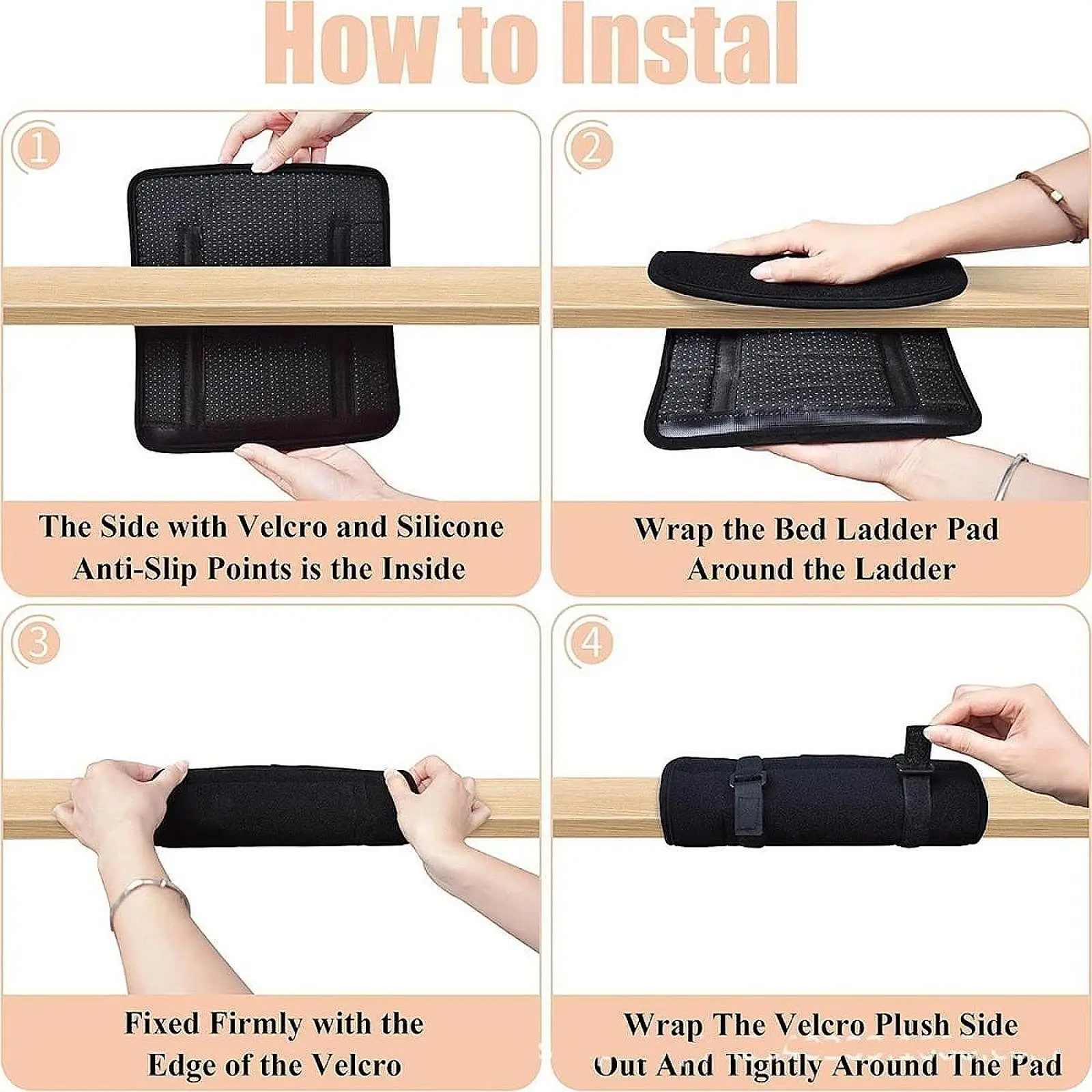 How to Instal

1

The Side with Velcro and Silicone Anti-Slip Points is the Inside

2

Wrap the Bed Ladder Pad Around the Ladder

3

Fixed Firmly with the Edge of the Velcro

4

Wrap The Velcro Plush Side Out And Tightly Around The Pad