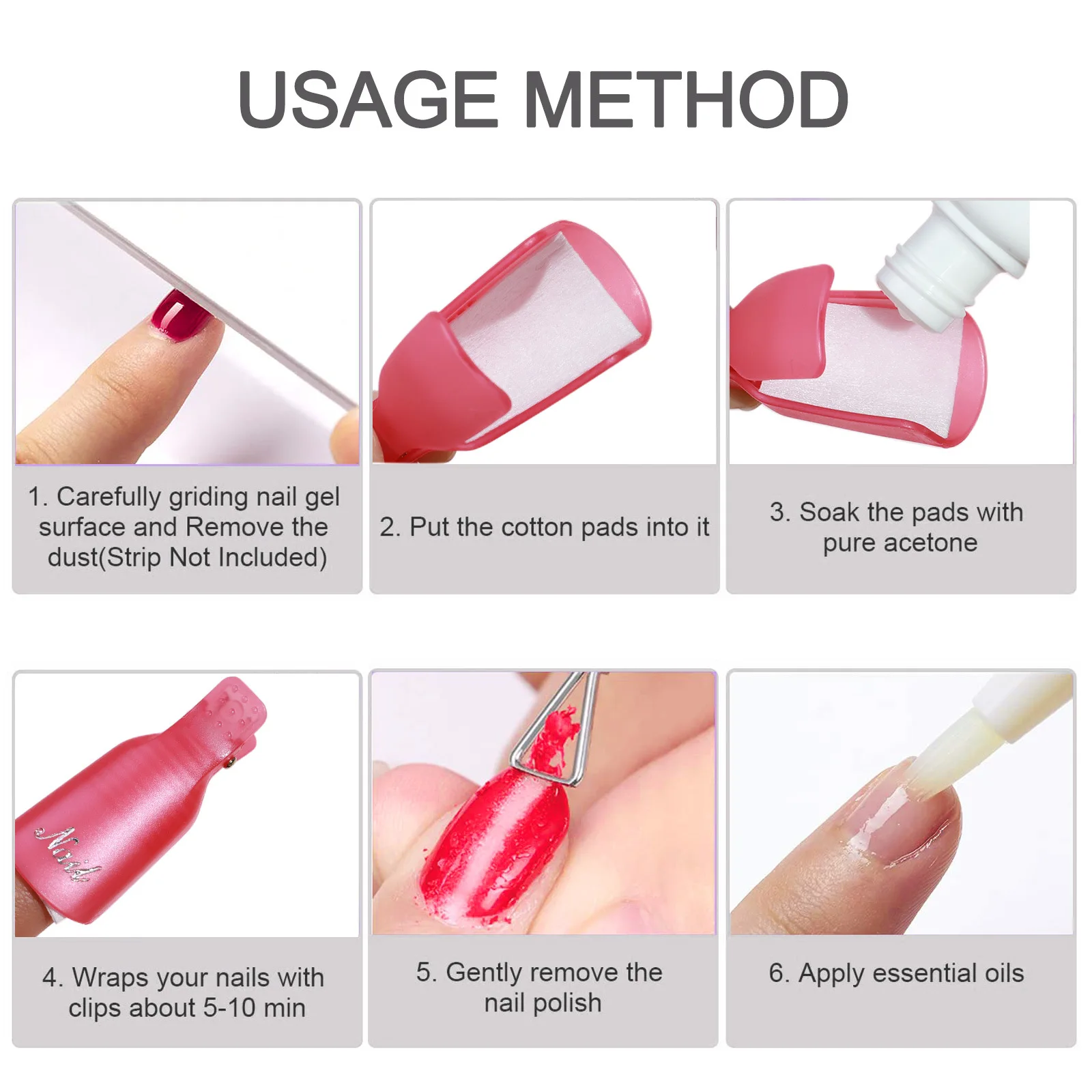 USAGE METHOD

1. Carefully griding nail gel surface and Remove the dust(Strip Not Included)

2. Put the cotton pads into it

3. Soak the pads with pure acetone

Nail

4. Wraps your nails with clips about 5-10 min

5. Gently remove the nail polish

6. Apply essential oils