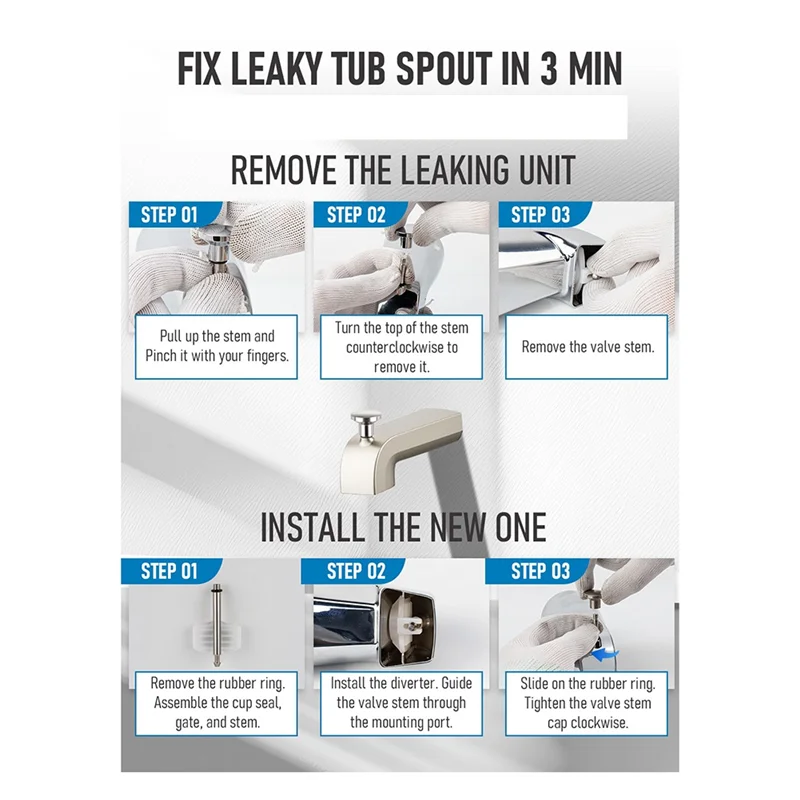 FIX LEAKY TUB SPOUT IN 3 MIN

REMOVE THE LEAKING UNIT

STEP 01

Pull up the stem and Pinch it with your fingers.

STEP 02

Turn the top of the stem counterclockwise to remove it.

STEP 03

Remove the valve stem.

INSTALL THE NEW ONE

STEP 01

Remove the rubber ring. Assemble the cup seal, gate, and stem.

STEP 02

Install the diverter. Guide the valve stem through the mounting port.

STEP 03

Slide on the rubber ring. Tighten the valve stem cap clockwise.