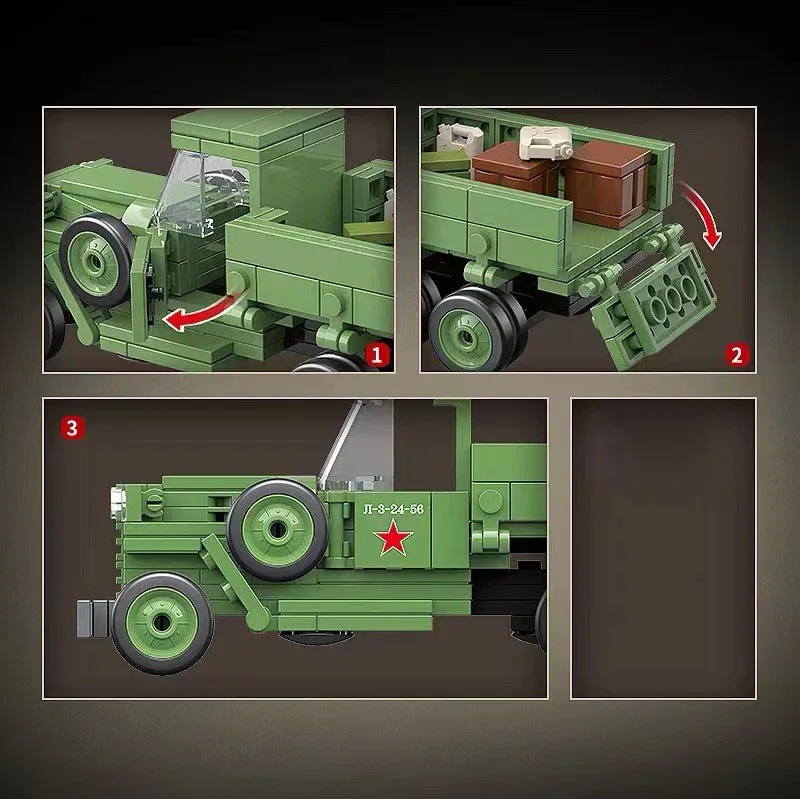 1

2

3

Л-3-24-56