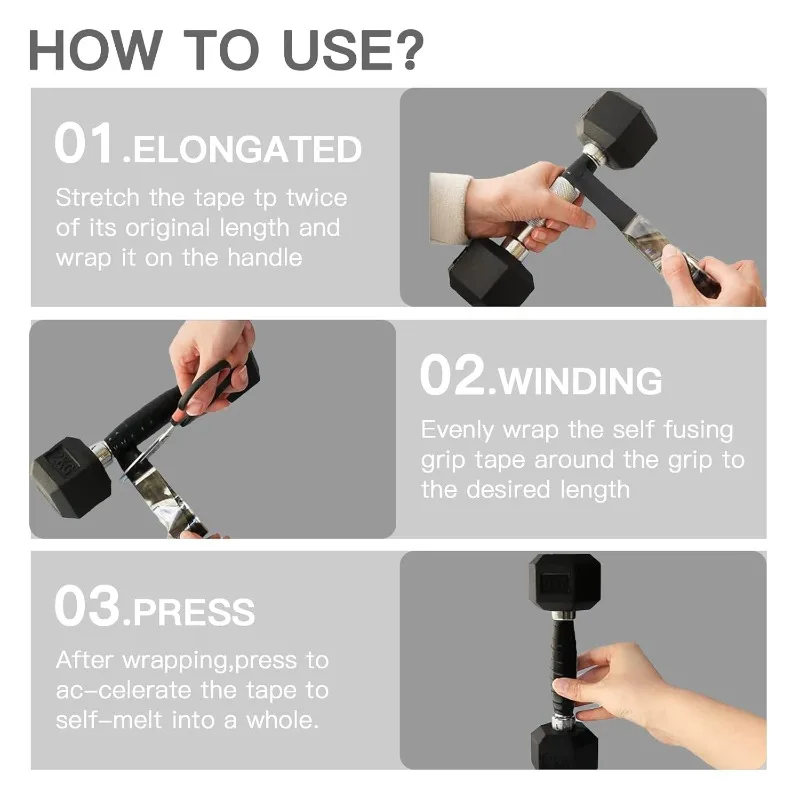 HOW TO USE?

01.ELONGATED

Stretch the tape tp twice of its original length and wrap it on the handle

02.WINDING

Evenly wrap the self fusing grip tape around the grip to the desired length

03.PRESS

After wrapping,press to ac-celerate the tape to self-melt into a whole.