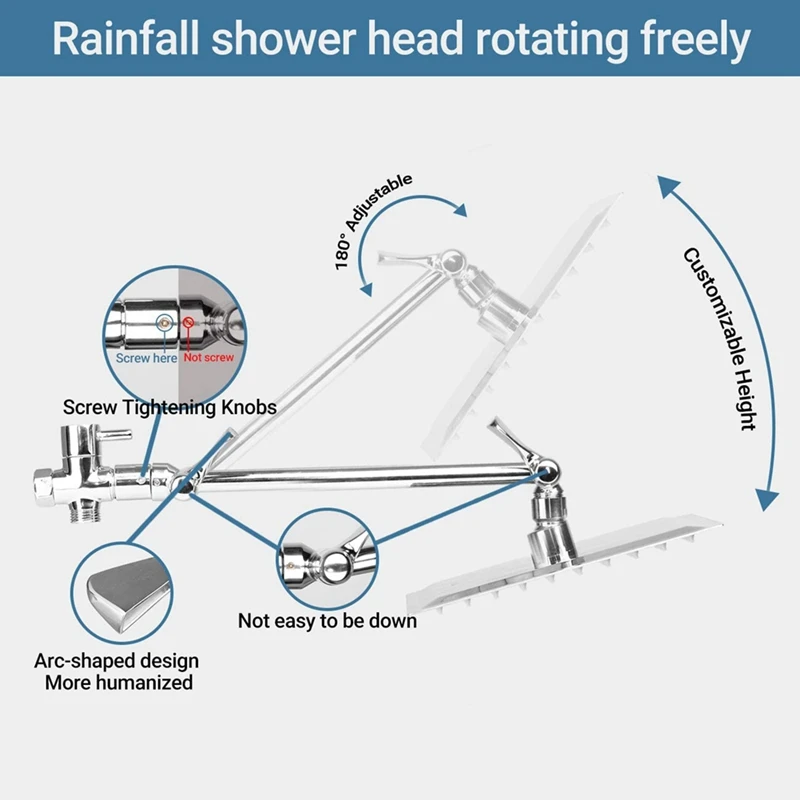 Rainfall shower head rotating freely

180° Adjustable

Customizable Height

Screw here Not screw

Screw Tightening Knobs

Not easy to be down

Arc-shaped design
More humanized