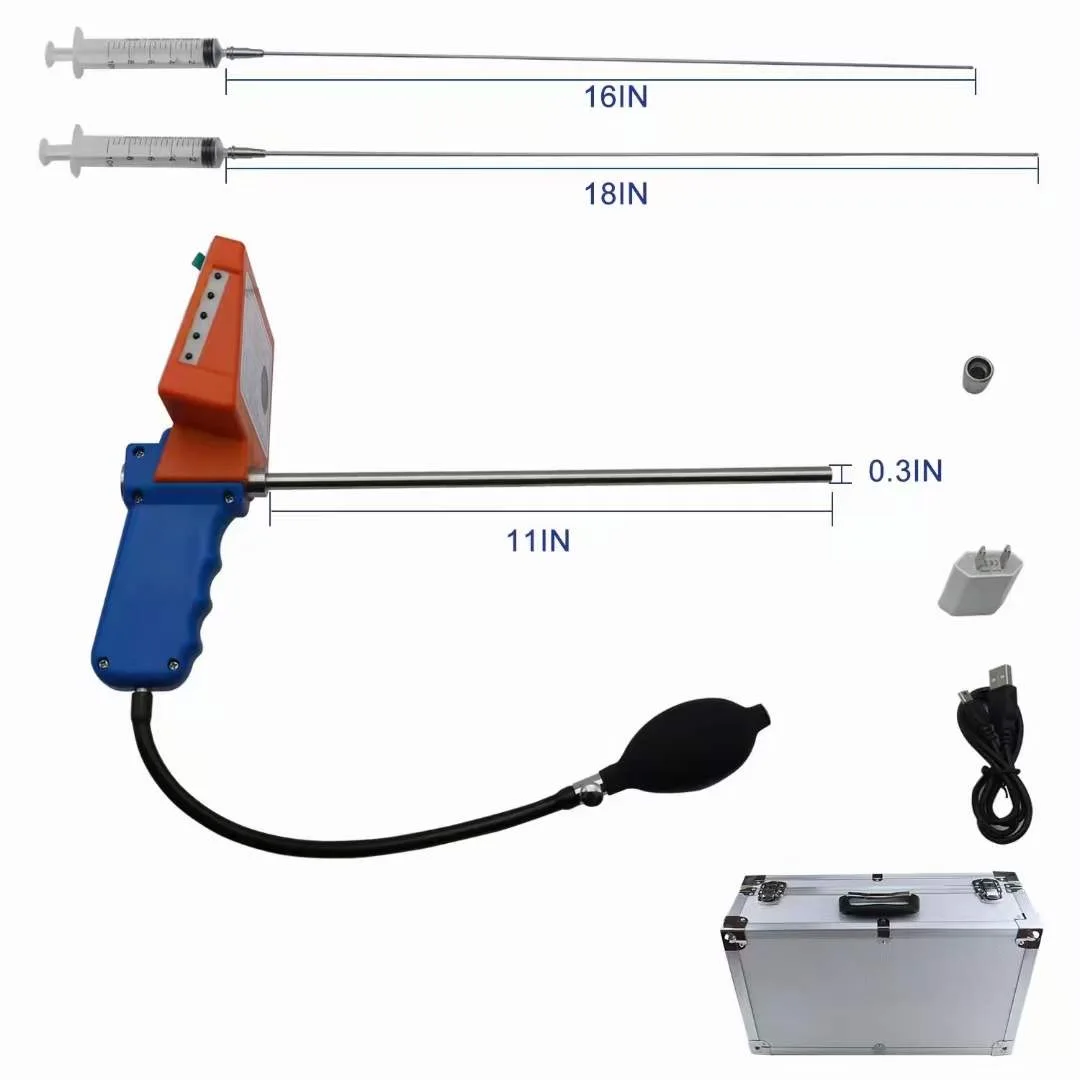 16IN

18IN

0.3IN

11IN