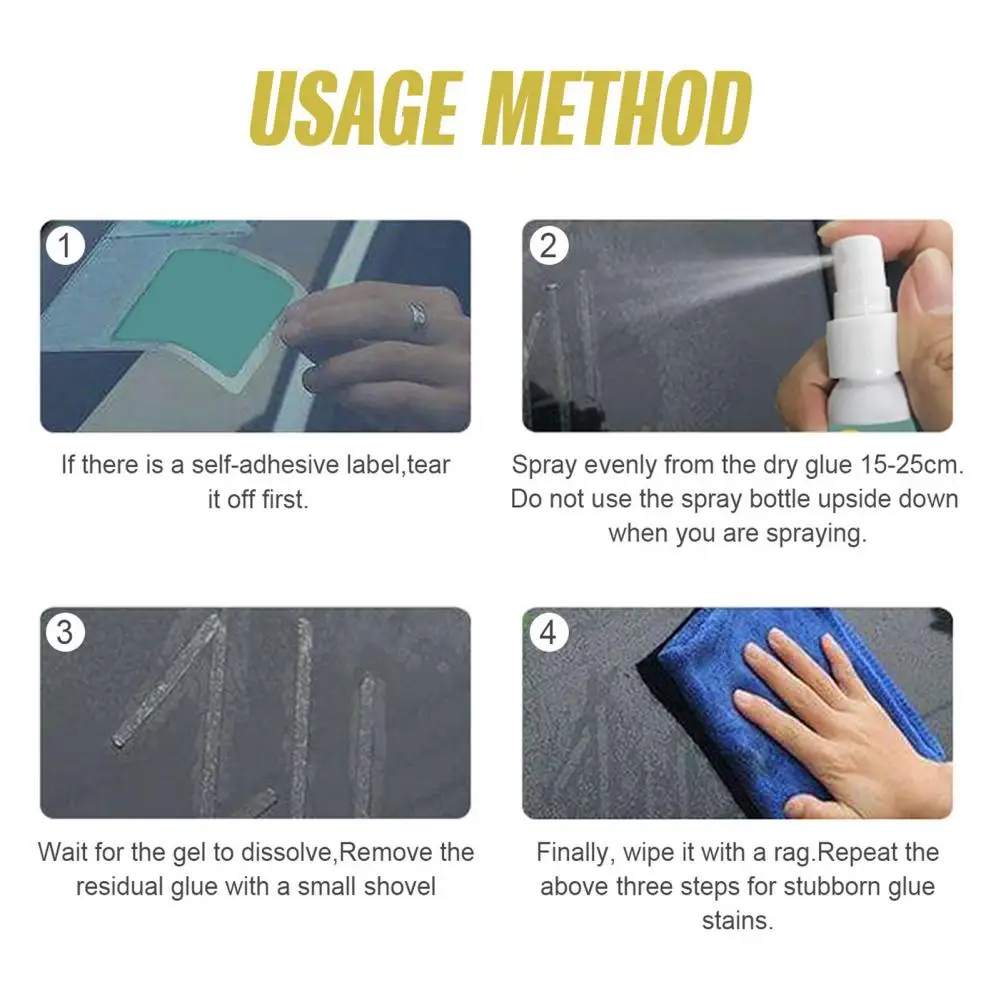 USAGE METHOD

1

If there is a self-adhesive label,tear it off first.

2

Spray evenly from the dry glue 15-25cm. Do not use the spray bottle upside down when you are spraying.

3

Wait for the gel to dissolve,Remove the residual glue with a small shovel

4

Finally, wipe it with a rag.Repeat the above three steps for stubborn glue stains.