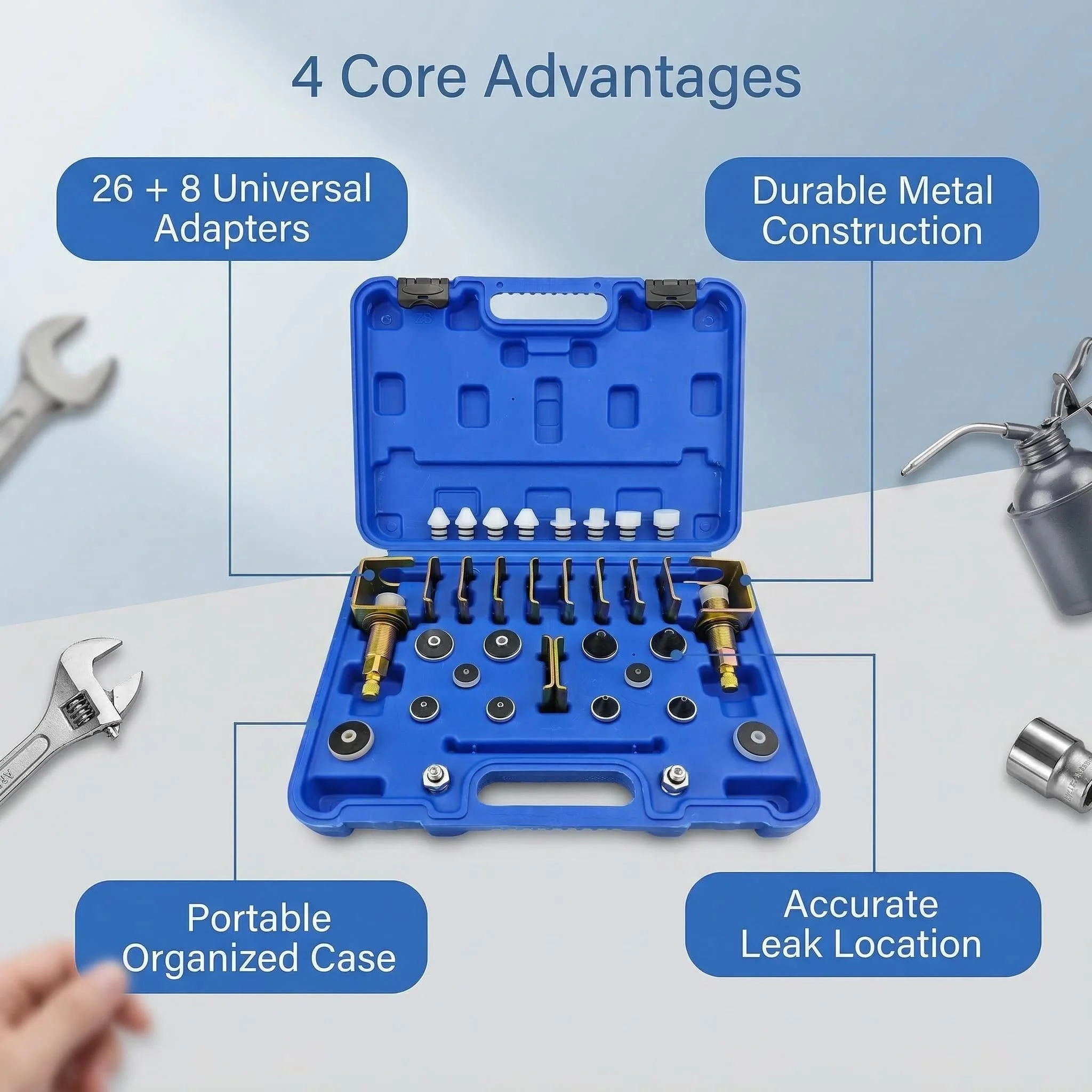 4 Core Advantages

26 + 8 Universal Adapters

Durable Metal Construction

Portable Organized Case

Accurate Leak Location