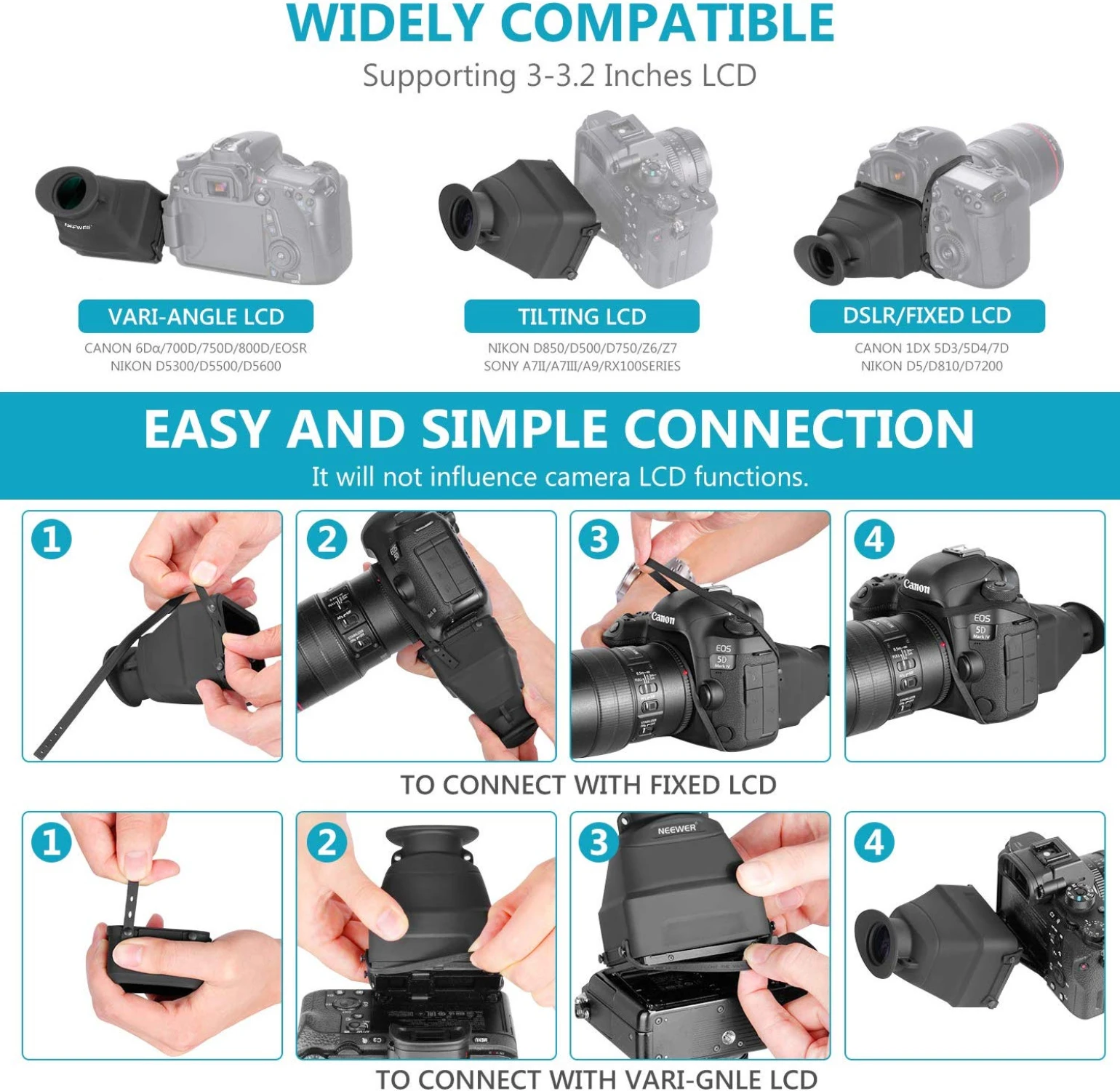 WIDELY COMPATIBLE
Supporting 3-3.2 Inches LCD

NEEWER

VARI-ANGLE LCD
CANON 6Dα/700D/750D/800D/EOSR
NIKON D5300/D5500/D5600

TILTING LCD
NIKON D850/D500/D750/Z6/Z7
SONY A7II/A7III/A9/RX100SERIES

DSLR/FIXED LCD
CANON 1DX 5D3/5D4/7D
NIKON D5/D810/D7200

EASY AND SIMPLE CONNECTION
It will not influence camera LCD functions.

1

2

3
Canon
EOS
5D
Mark IV

4
Canon
EOS
5D
Mark IV

TO CONNECT WITH FIXED LCD

1

2

3
NEEWER

4

TO CONNECT WITH VARI-GNLE LCD