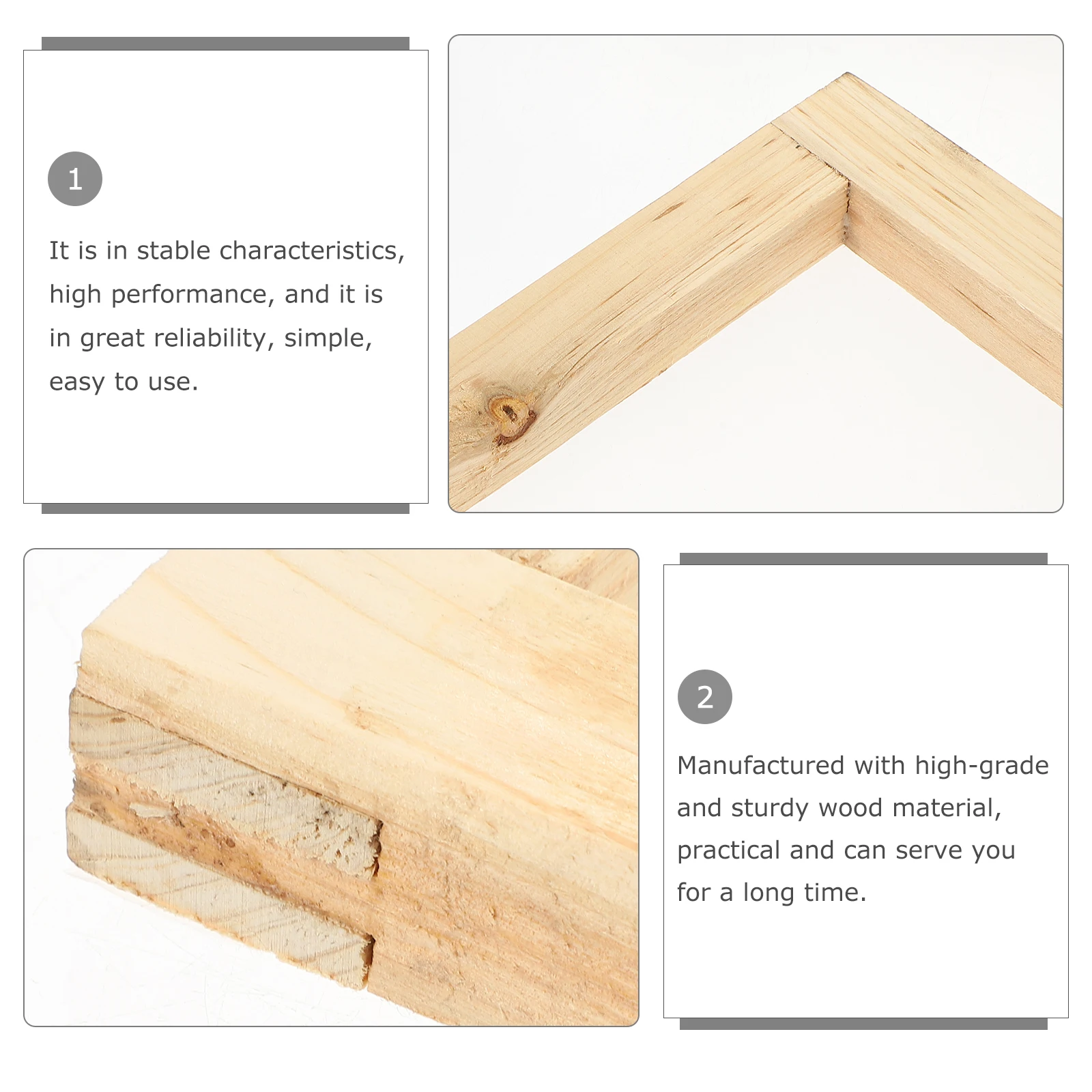 1

It is in stable characteristics, high performance, and it is in great reliability, simple, easy to use.

2

Manufactured with high-grade and sturdy wood material, practical and can serve you for a long time.