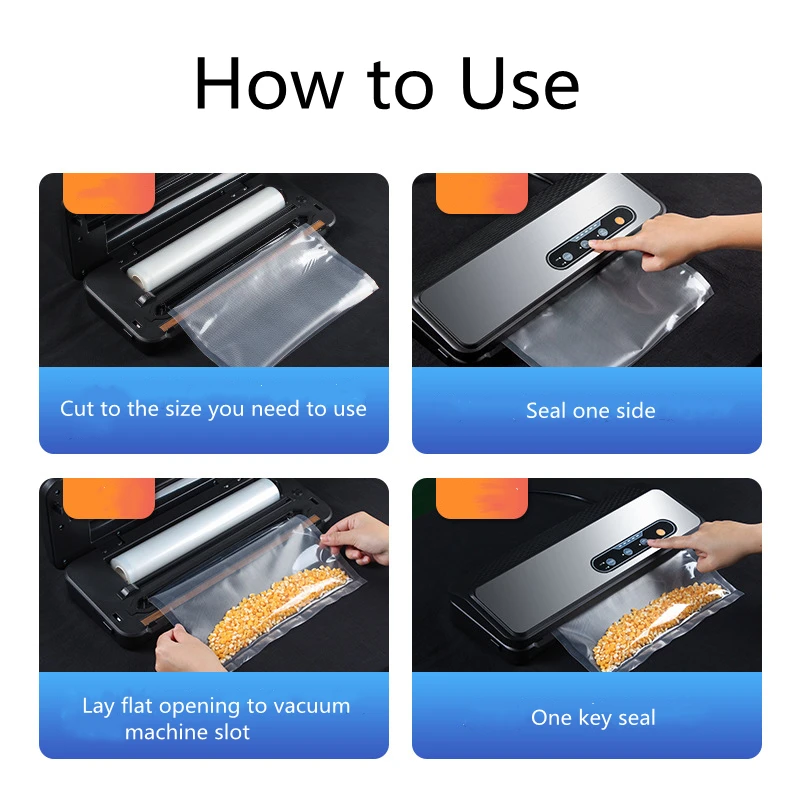 How to Use

Cut to the size you need to use

Seal one side

Lay flat opening to vacuum machine slot

One key seal