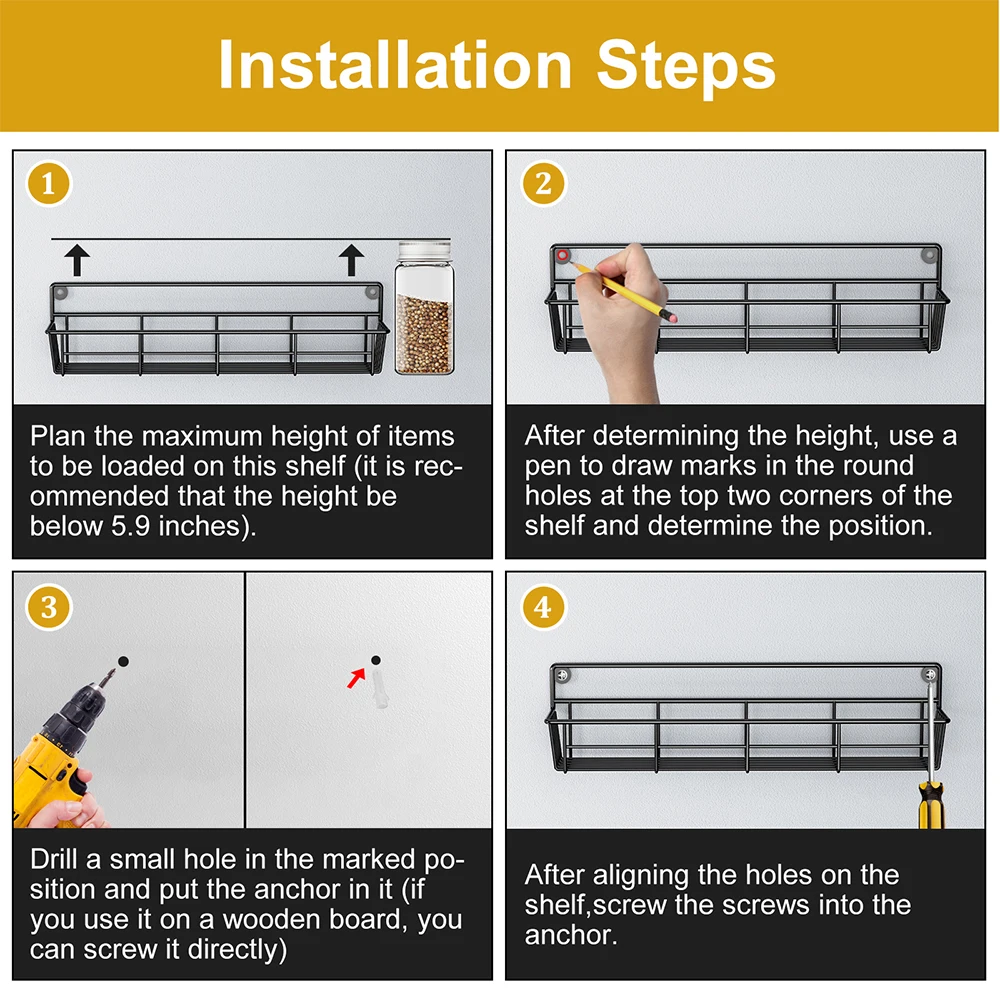 Installation Steps

1

Plan the maximum height of items to be loaded on this shelf (it is recommended that the height be below 5.9 inches).

2

After determining the height, use a pen to draw marks in the round holes at the top two corners of the shelf and determine the position.

3

Drill a small hole in the marked position and put the anchor in it (if you use it on a wooden board, you can screw it directly)

4

After aligning the holes on the shelf,screw the screws into the anchor.