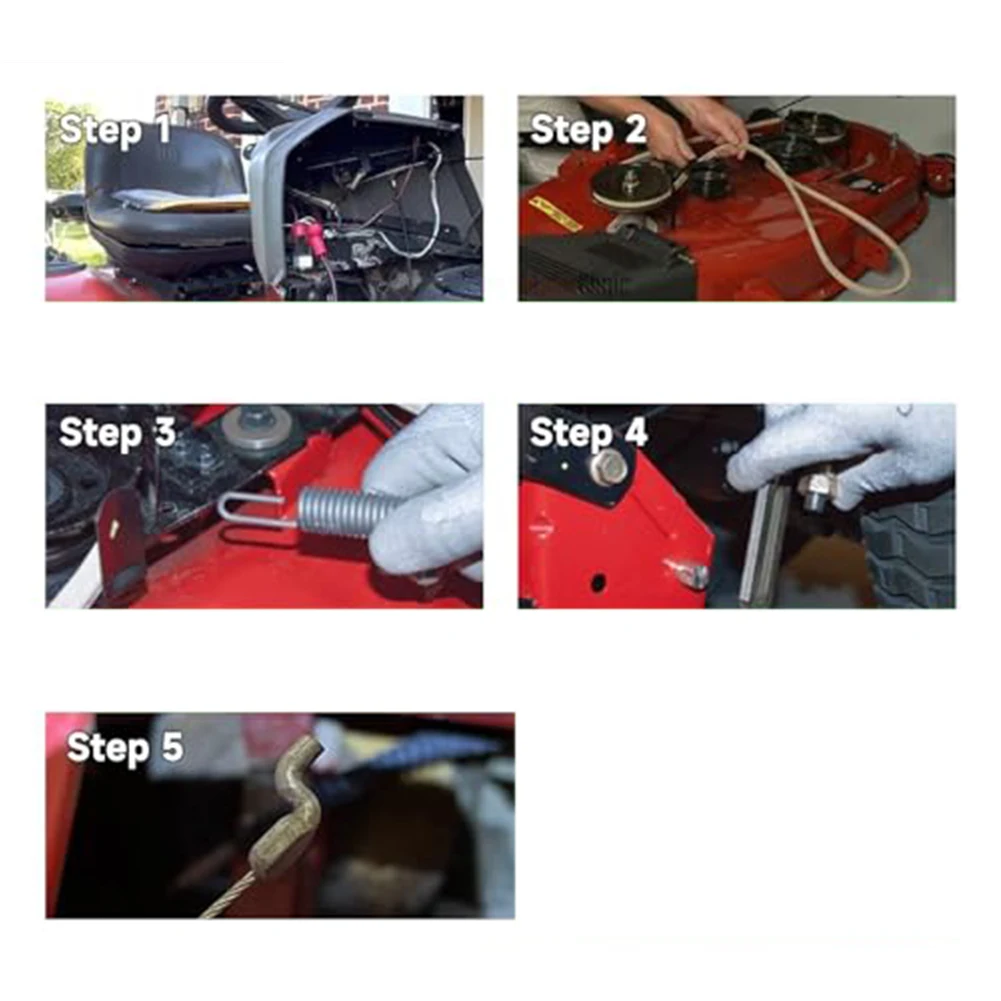 Step 1

Step 2

Step 3

Step 4

Step 5