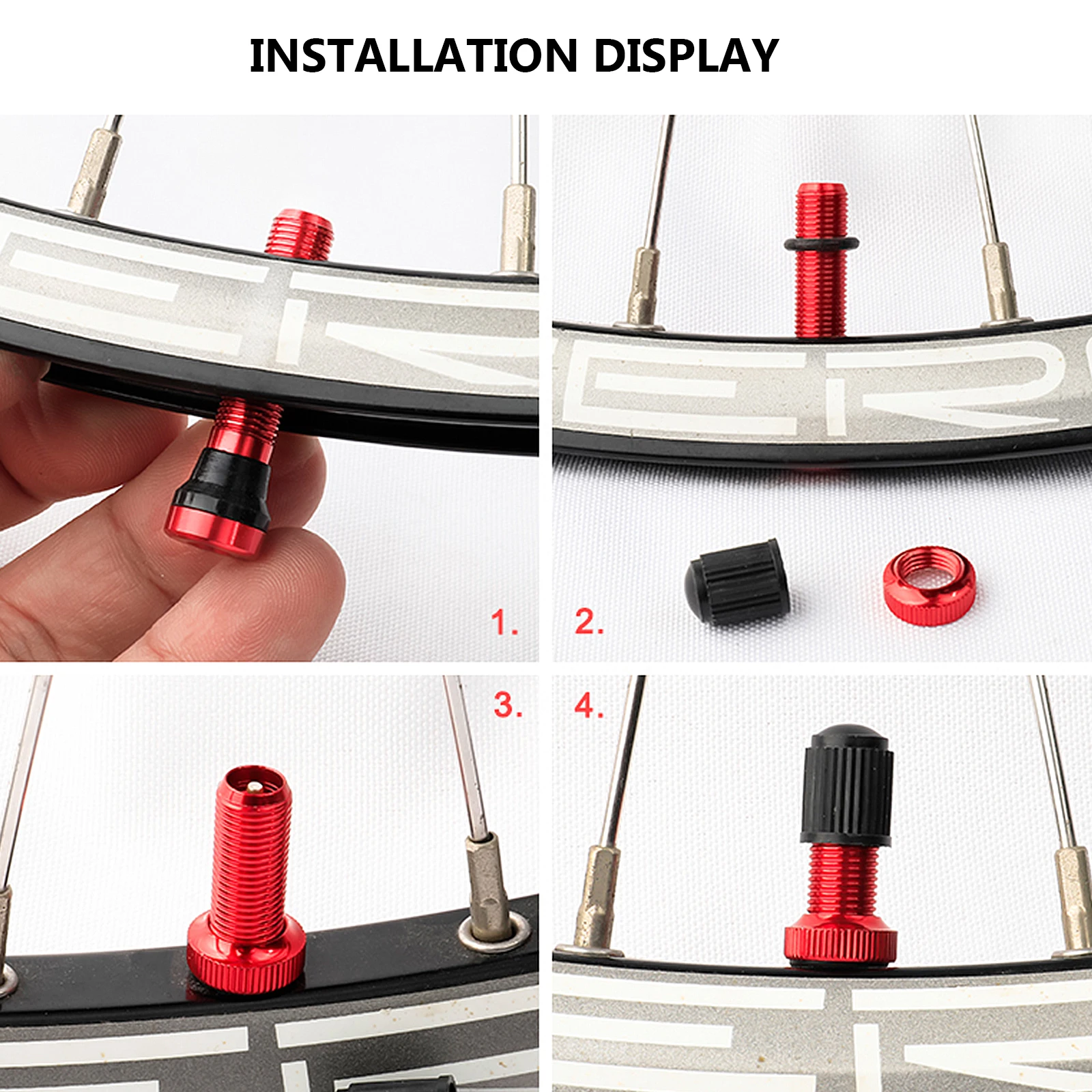 INSTALLATION DISPLAY

1.

2.

3.

4.