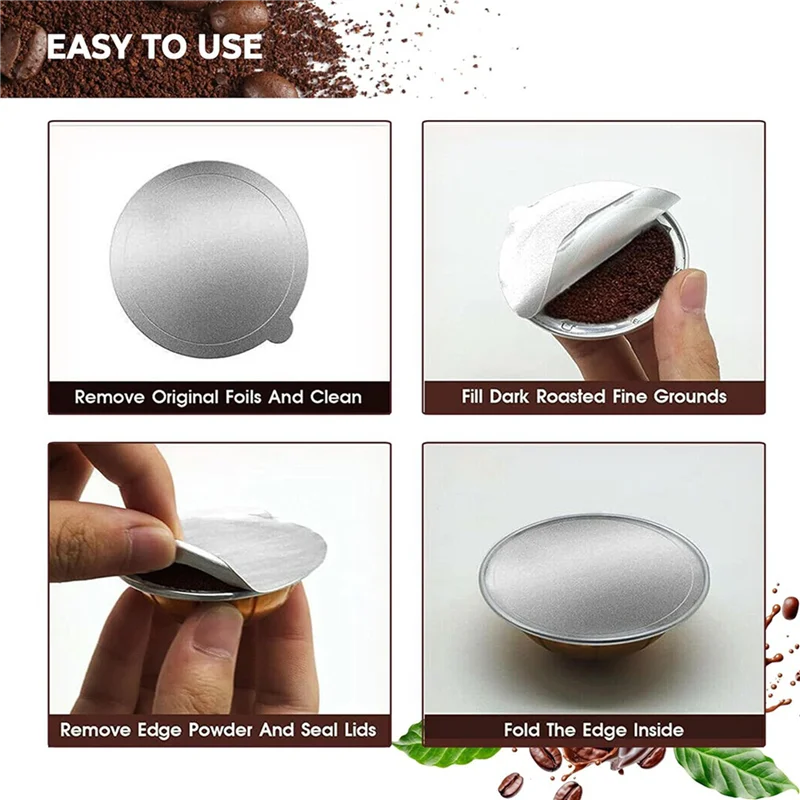 EASY TO USE

Remove Original Foils And Clean

Fill Dark Roasted Fine Grounds

Remove Edge Powder And Seal Lids

Fold The Edge Inside