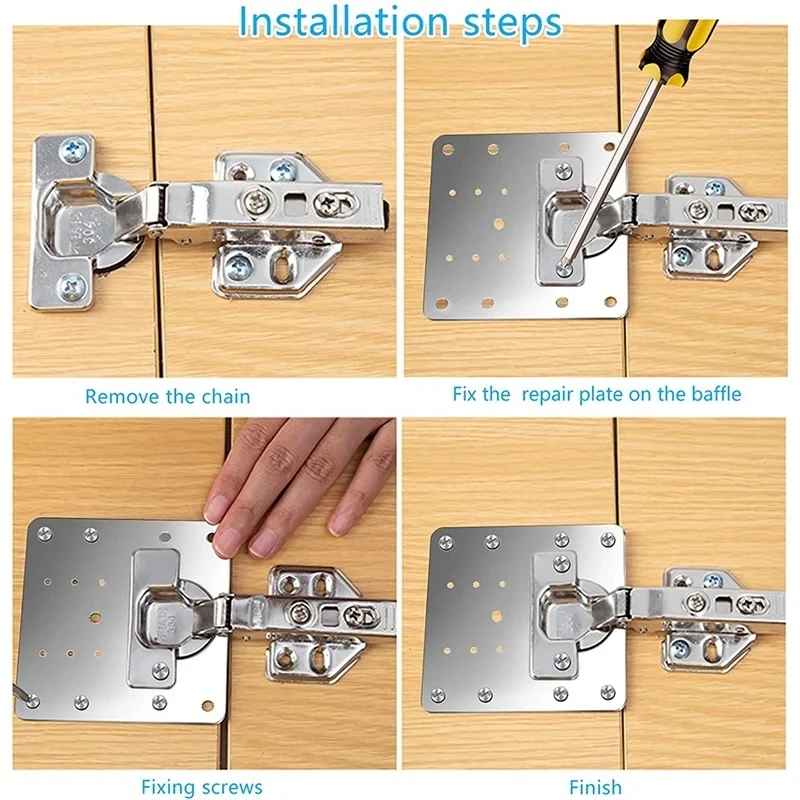 Installation steps

Remove the chain

Fix the  repair plate on the baffle

Fixing screws

Finish