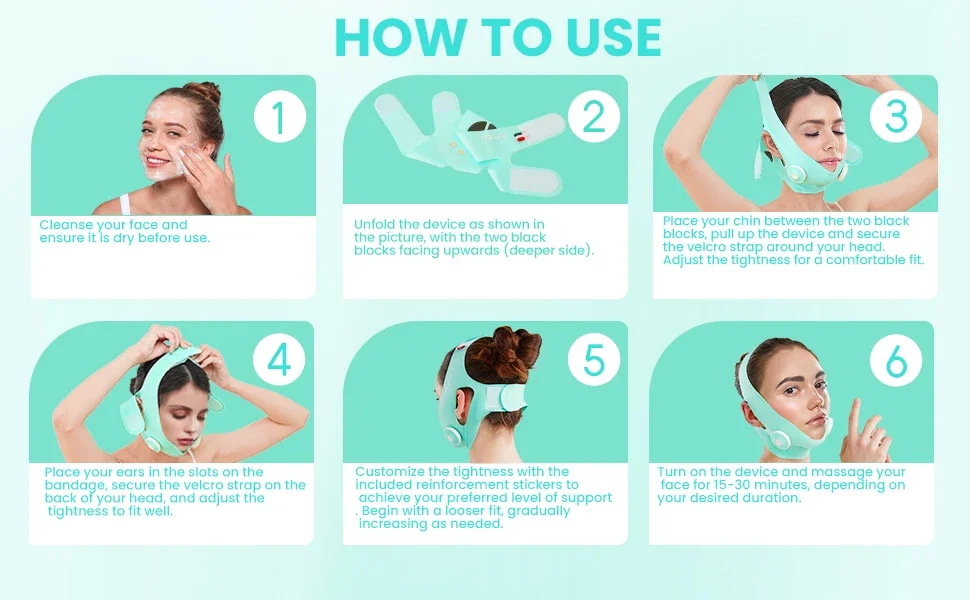 HOW TO USE

1

Cleanse your face and ensure it is dry before use.

2

Unfold the device as shown in the picture, with the two black blocks facing upwards (deeper side).

3

Place your chin between the two black blocks, pull up the device and secure the velcro strap around your head. Adjust the tightness for a comfortable fit.

4

Place your ears in the slots on the bandage, secure the velcro strap on the back of your head, and adjust the tightness to fit well.

5

Customize the tightness with the included reinforcement stickers to achieve your preferred level of support . Begin with a looser fit, gradually increasing as needed.

6

Turn on the device and massage your face for 15-30 minutes, depending on your desired duration.