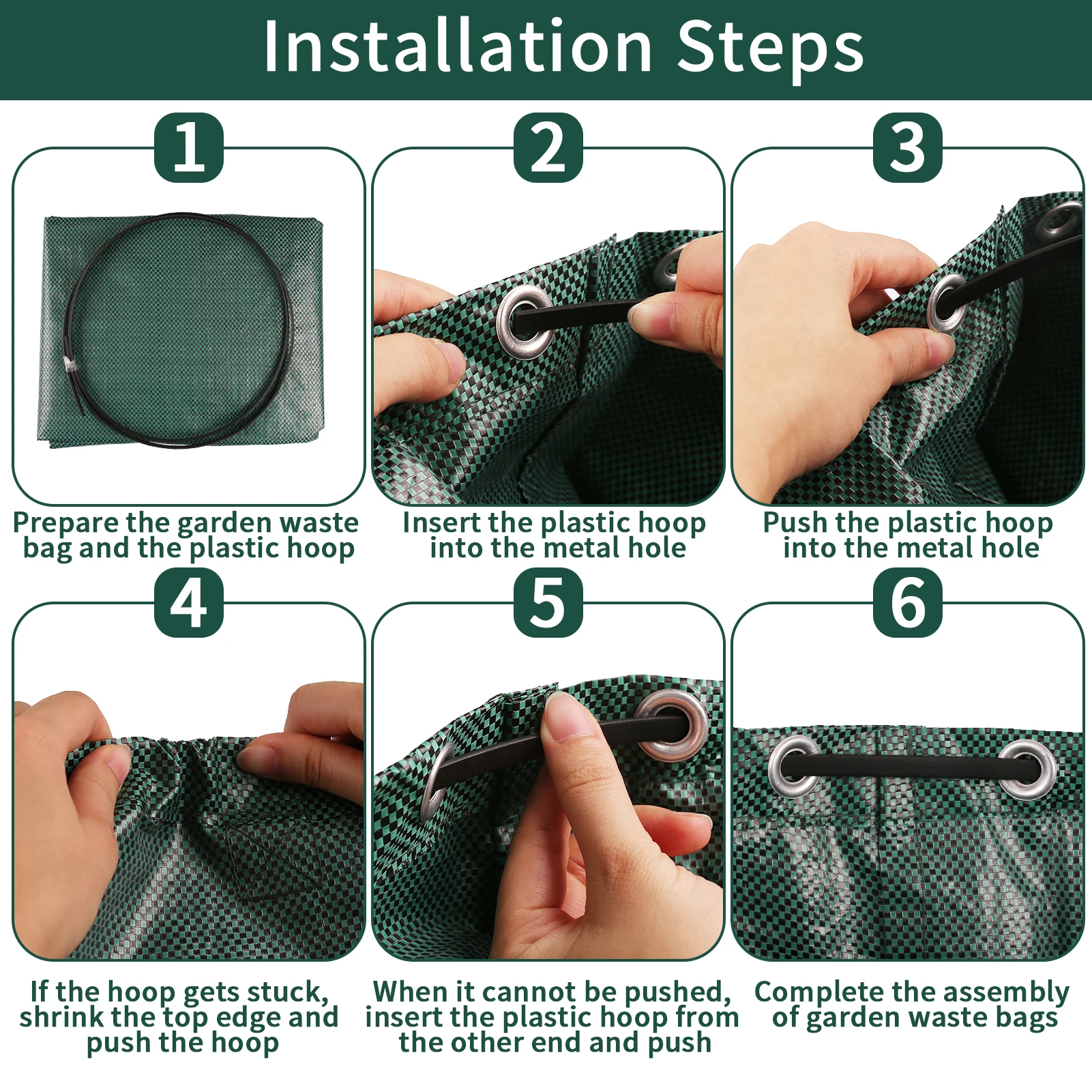 Installation Steps

1

Prepare the garden waste bag and the plastic hoop

2

Insert the plastic hoop into the metal hole

3

Push the plastic hoop into the metal hole

4

If the hoop gets stuck, shrink the top edge and push the hoop

5

When it cannot be pushed, insert the plastic hoop from the other end and push

6

Complete the assembly of garden waste bags